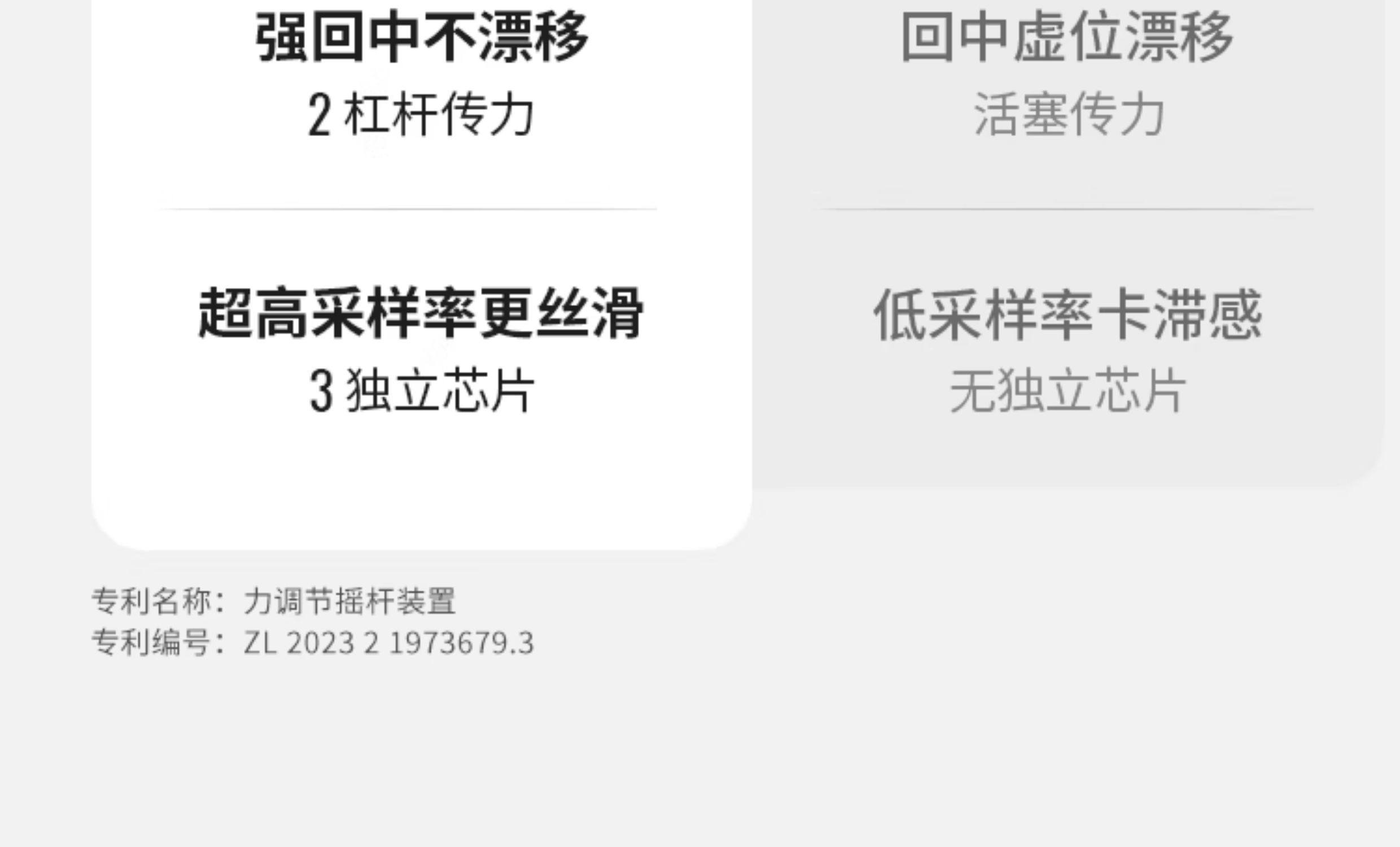 强回中不漂移
2 杠杆传力

超高采样率更丝滑
3 独立芯片

回中虚位漂移
活塞传力

低采样率卡滞感
无独立芯片

专利名称：力调节摇杆装置
专利编号：ZL 2023 2 1973679.3