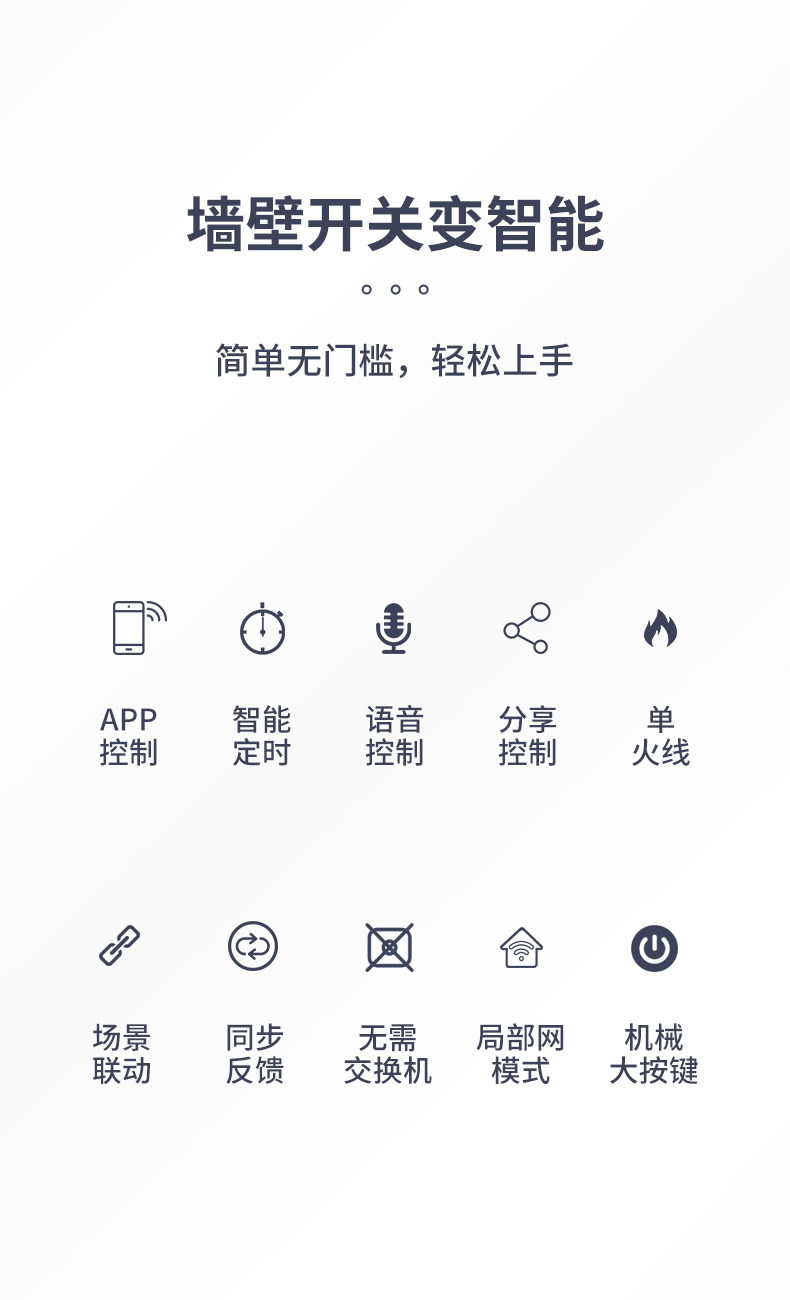 墙壁开关变智能

简单无门槛，轻松上手

APP
控制

智能
定时

语音
控制

分享
控制

单
火线

场景
联动

同步
反馈

无需
交换机

局部网
模式

机械
大按键