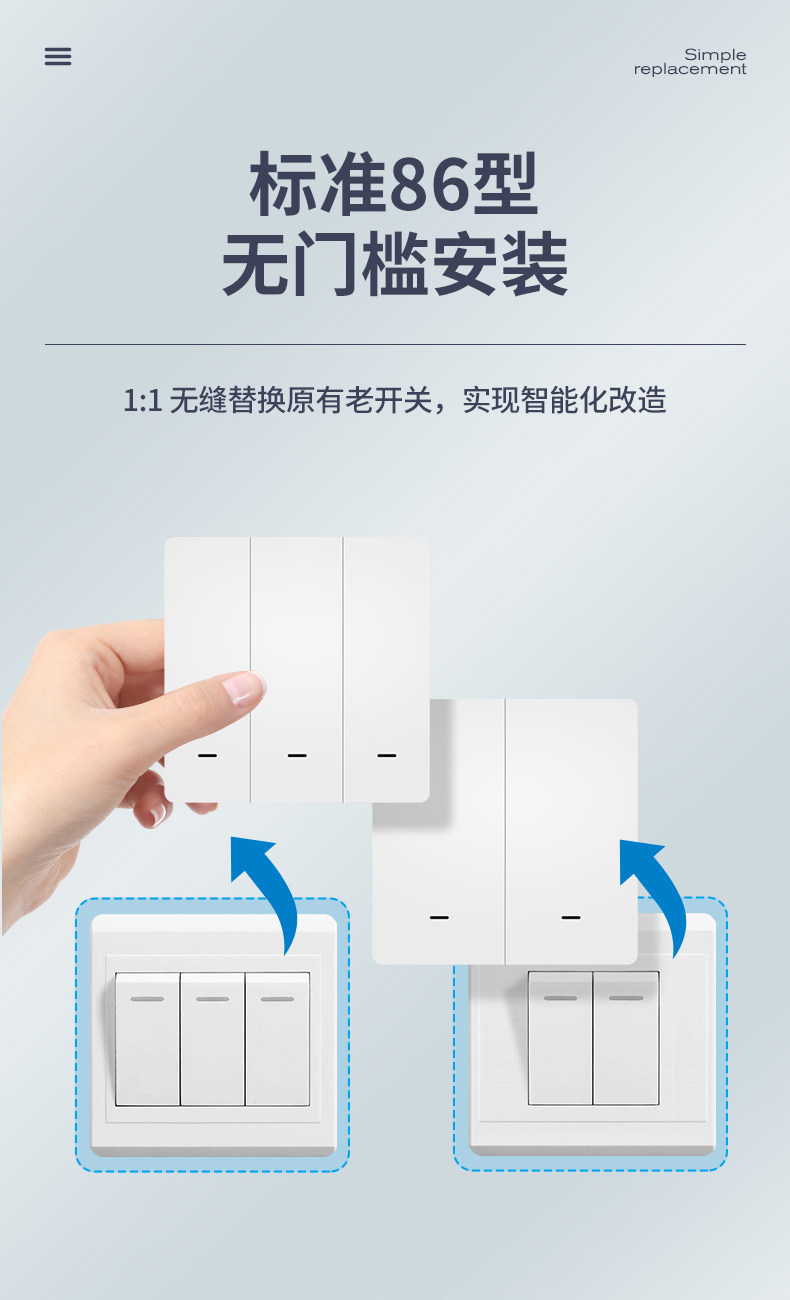 Simple
replacement

标准86型
无门槛安装

1:1 无缝替换原有老开关，实现智能化改造