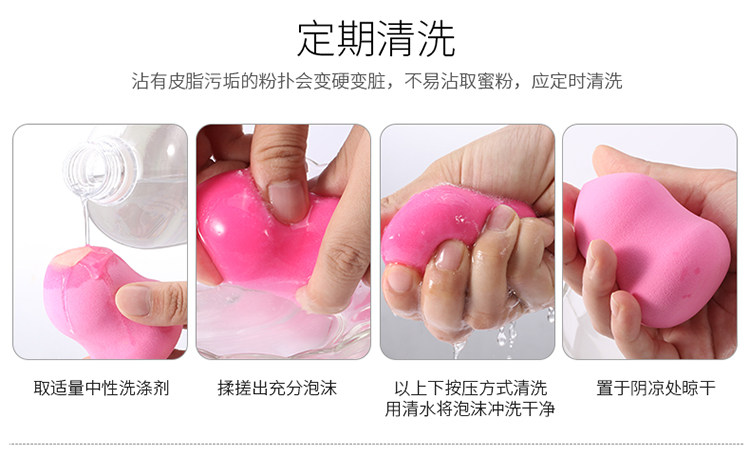 定期清洗

沾有皮脂污垢的粉扑会变硬变脏，不易沾取蜜粉，应定时清洗

取适量中性洗涤剂

揉搓出充分泡沫

以上下按压方式清洗
用清水将泡沫冲洗干净

置于阴凉处晾干