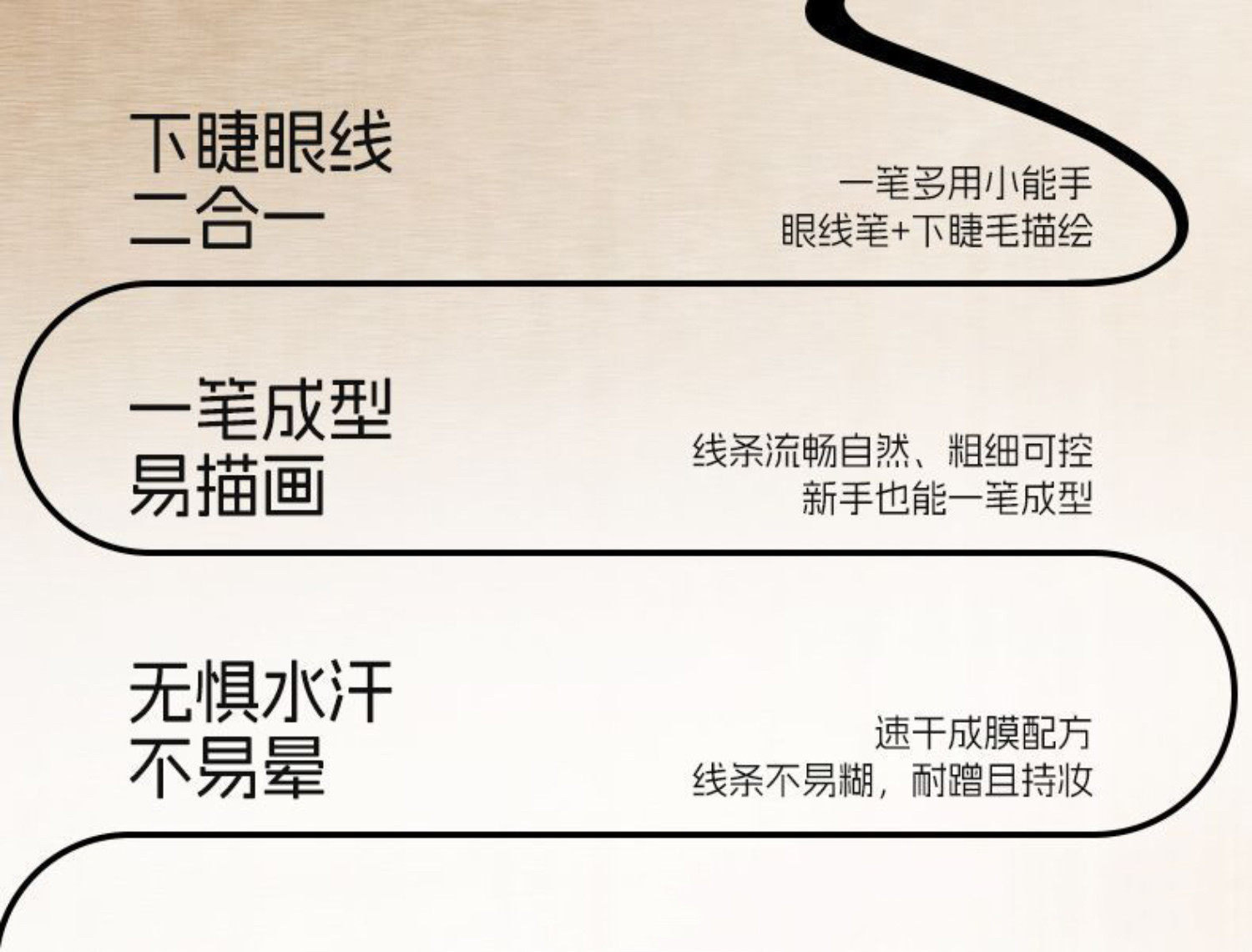 下睫眼线
二合一

一笔多用小能手
眼线笔+下睫毛描绘

一笔成型
易描画

线条流畅自然、粗细可控
新手也能一笔成型

无惧水汗
不易晕

速干成膜配方
线条不易糊，耐蹭且持妆