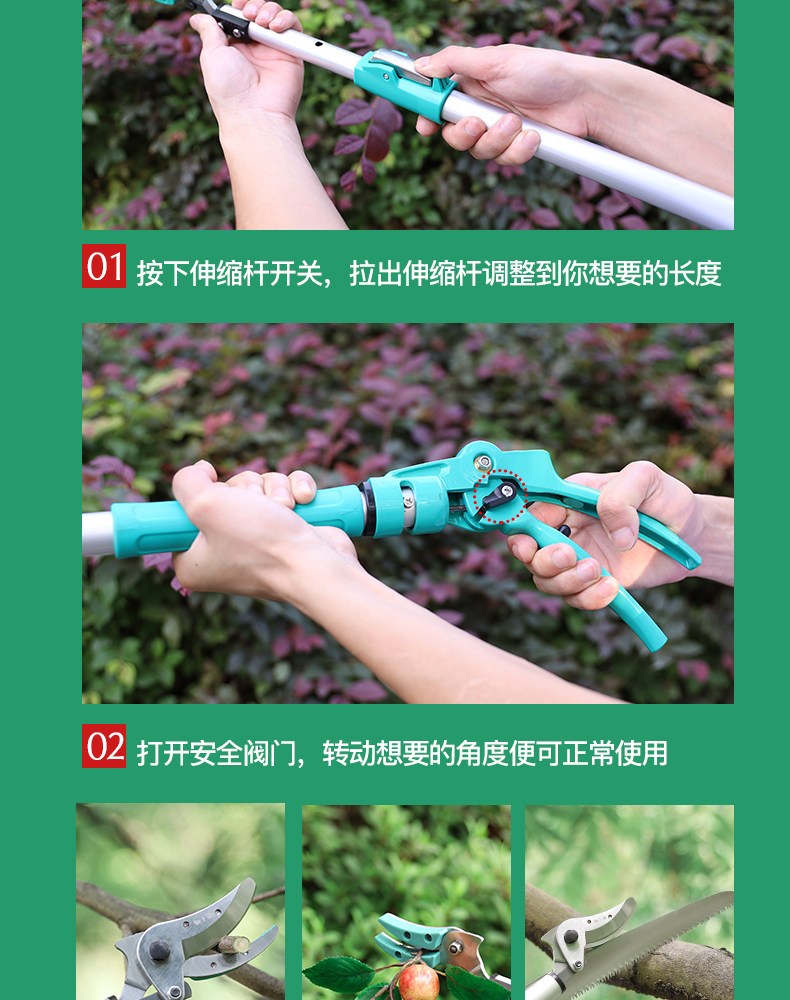 01 按下伸缩杆开关，拉出伸缩杆调整到你想要的长度

02 打开安全阀门，转动想要的角度便可正常使用