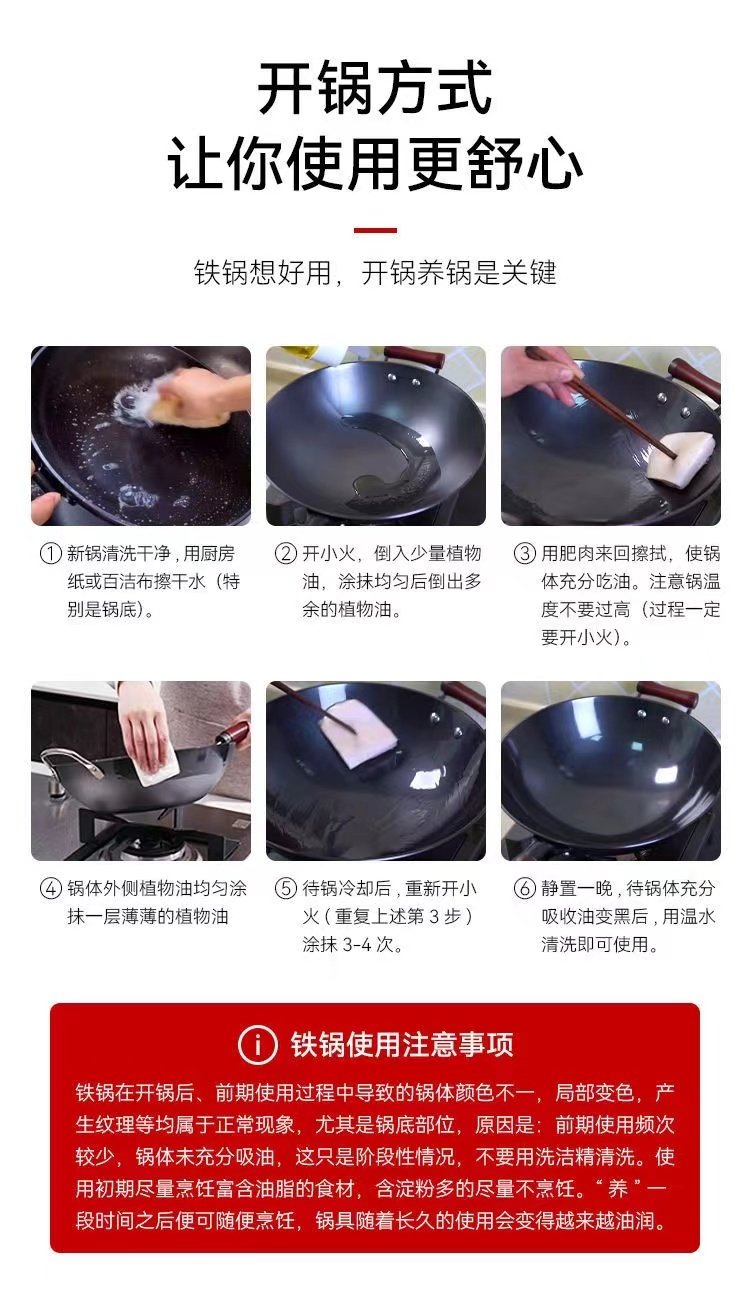 开锅方式
让你使用更舒心

铁锅想好用，开锅养锅是关键

① 新锅清洗干净，用厨房纸或百洁布擦干水（特别是锅底）。

② 开小火，倒入少量植物油，涂抹均匀后倒出多余的植物油。

③ 用肥肉来回擦拭，使锅体充分吃油。注意锅温度不要过高（过程一定要开小火）。

④ 锅体外侧植物油均匀涂抹一层薄薄的植物油

⑤ 待锅冷却后，重新开小火（重复上述第 3 步）涂抹 3-4 次。

⑥ 静置一晚，待锅体充分吸收油变黑后，用温水清洗即可使用。

i 铁锅使用注意事项

铁锅在开锅后、前期使用过程中导致的锅体颜色不一，局部变色，产生纹理等均属于正常现象，尤其是锅底部位，原因是：前期使用频次较少，锅体未充分吸油，这只是阶段性情况，不要用洗洁精清洗。使用初期尽量烹饪富含油脂的食材，含淀粉多的尽量不烹饪。“养”一段时间之后便可随便烹饪，锅具随着长久的使用会变得越来越油润。