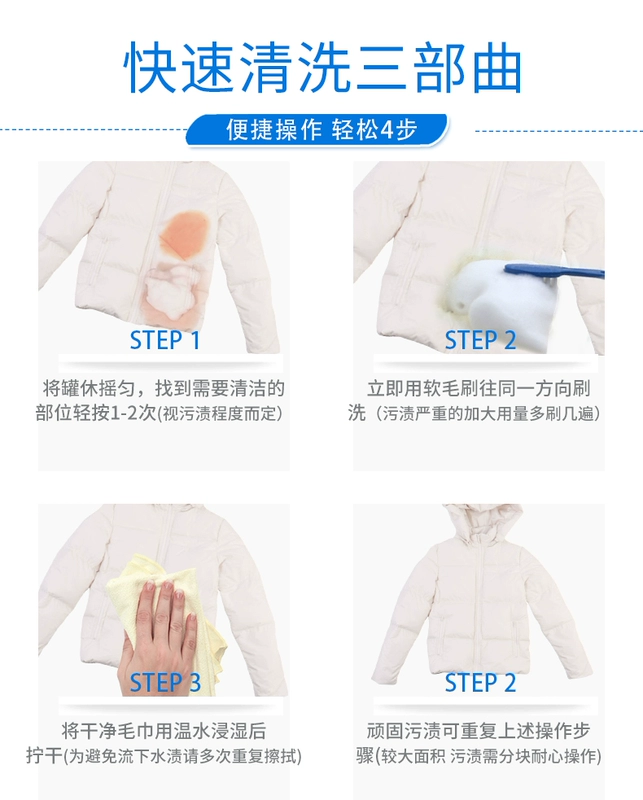 快速清洗三部曲

便捷操作 轻松4步

STEP 1

将罐休摇匀，找到需要清洁的部位轻按1-2次(视污渍程度而定)

STEP 2

立即用软毛刷往同一方向刷洗（污渍严重的加大用量多刷几遍）

STEP 3

将干净毛巾用温水浸湿后拧干(为避免流下水渍请多次重复擦拭)

STEP 2

顽固污渍可重复上述操作步骤(较大面积 污渍需分块耐心操作)