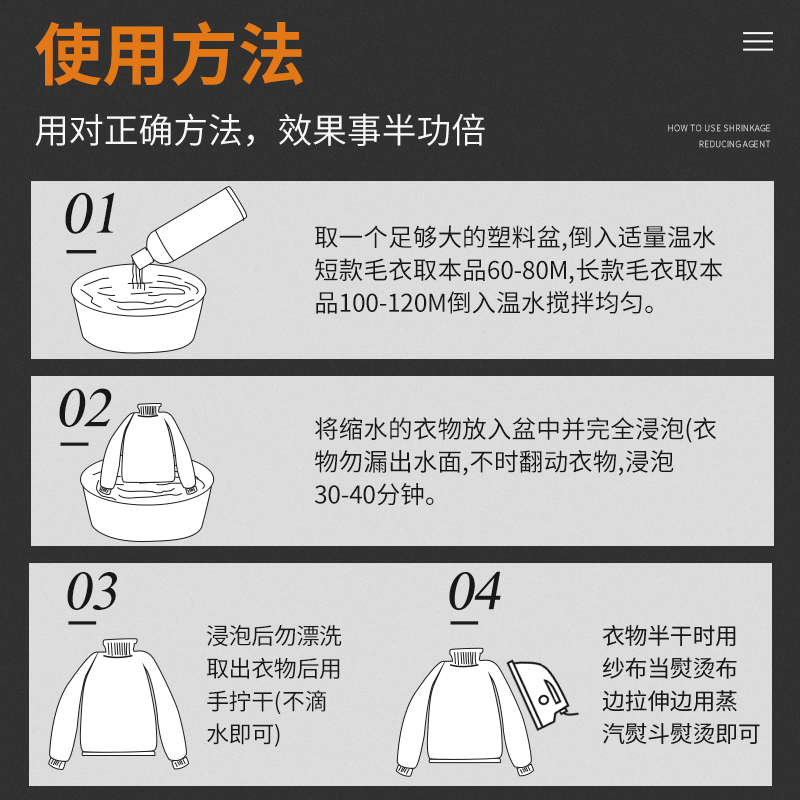 使用方法

用对正确方法，效果事半功倍

HOW TO USE SHRINKAGE REDUCING AGENT

01

取一个足够大的塑料盆,倒入适量温水短款毛衣取本品60-80M,长款毛衣取本品100-120M倒入温水搅拌均匀。

02

将缩水的衣物放入盆中并完全浸泡(衣物勿漏出水面,不时翻动衣物,浸泡30-40分钟。

03

浸泡后勿漂洗取出衣物后用手拧干(不滴水即可)

04

衣物半干时用纱布当熨烫布边拉伸边用蒸汽熨斗熨烫即可