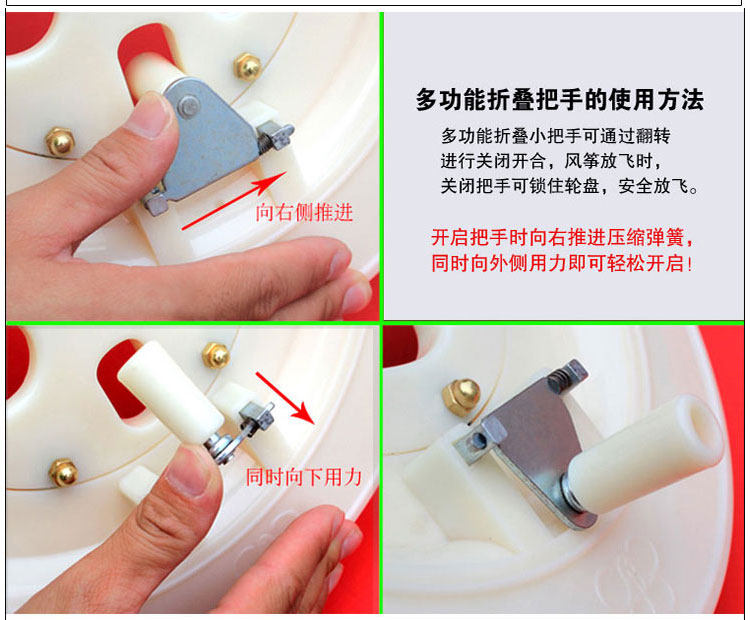 向右侧推进

多功能折叠把手的使用方法

多功能折叠小把手可通过翻转进行关闭开合，风筝放飞时，关闭把手可锁住轮盘，安全放飞。

开启把手时向右推进压缩弹簧，同时向外侧用力即可轻松开启！

同时向下用力