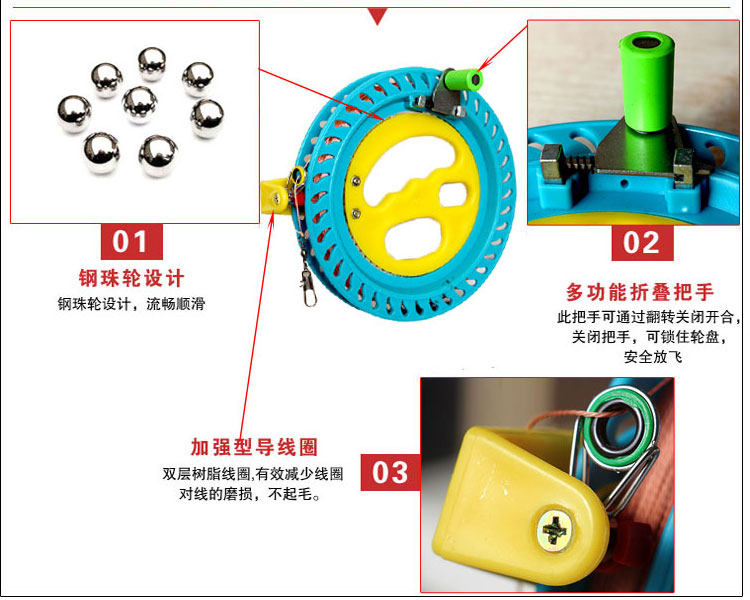 01

钢珠轮设计

钢珠轮设计，流畅顺滑

02

多功能折叠把手

此把手可通过翻转关闭开合，关闭把手，可锁住轮盘，安全放飞

加强型导线圈

双层树脂线圈,有效减少线圈对线的磨损，不起毛。

03