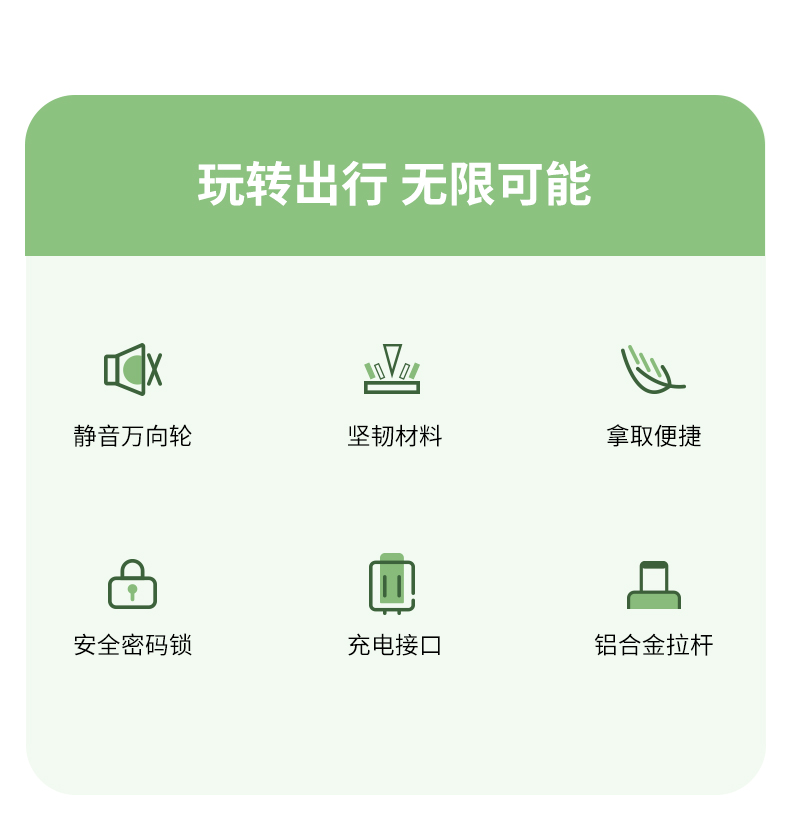 玩转出行 无限可能

静音万向轮

坚韧材料

拿取便捷

安全密码锁

充电接口

铝合金拉杆