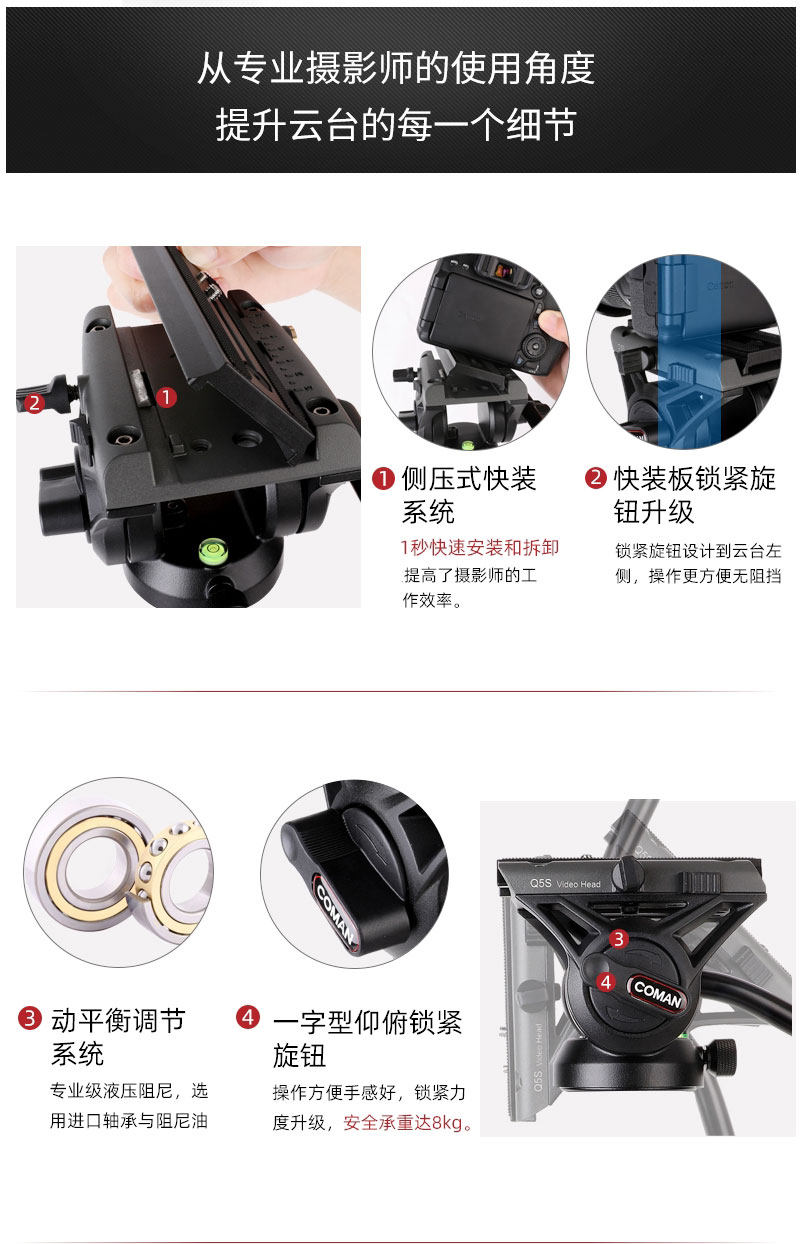 从专业摄影师的使用角度
提升云台的每一个细节

2

1

Canon

1 侧压式快装系统

1秒快速安装和拆卸
提高了摄影师的工作效率。

2 快装板锁紧旋钮升级

锁紧旋钮设计到云台左侧，操作更方便无阻挡

COMAN

Q5S Video Head

3

4

COMAN

Q5S Video Head

3 动平衡调节系统

专业级液压阻尼，选用进口轴承与阻尼油

4 一字型仰俯锁紧旋钮

操作方便手感好，锁紧力度升级，安全承重达8kg。