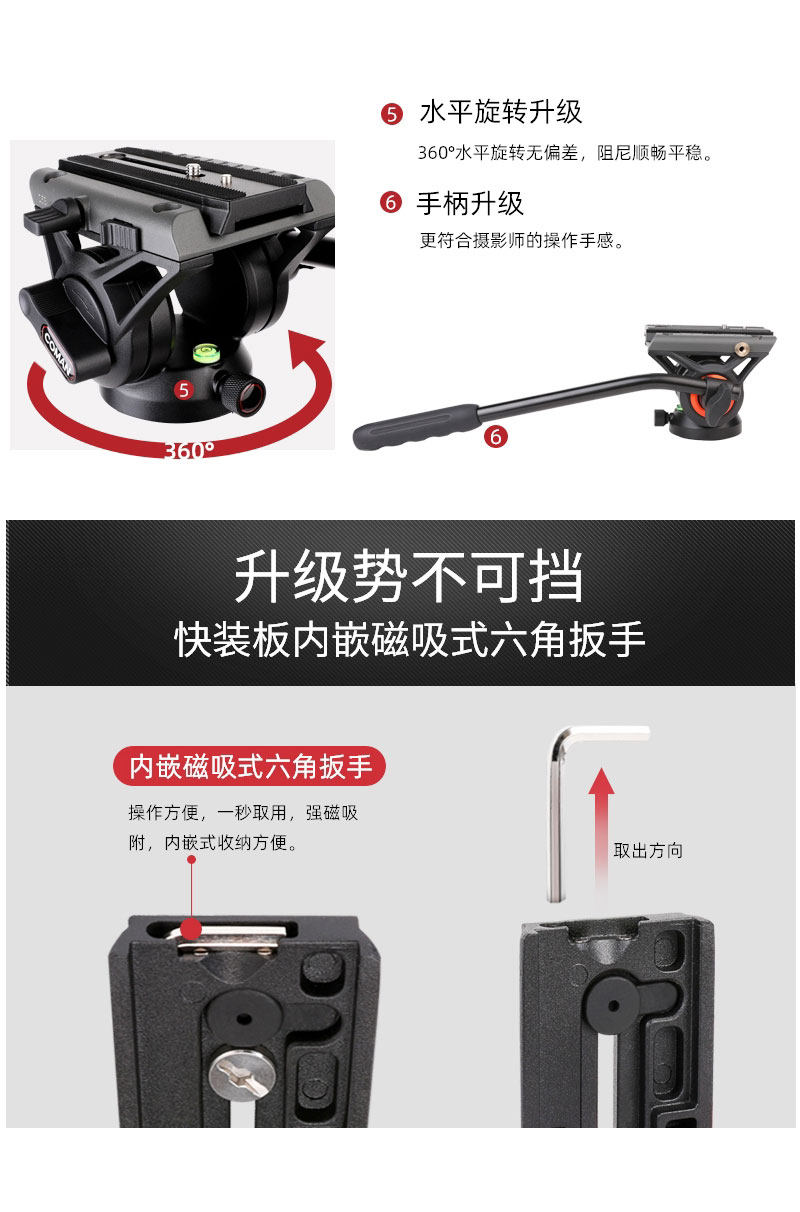 5 水平旋转升级
360°水平旋转无偏差，阻尼顺畅平稳。

6 手柄升级
更符合摄影师的操作手感。

COMAN
5
360°
6

升级势不可挡
快装板内嵌磁吸式六角扳手

内嵌磁吸式六角扳手
操作方便，一秒取用，强磁吸附，内嵌式收纳方便。

取出方向