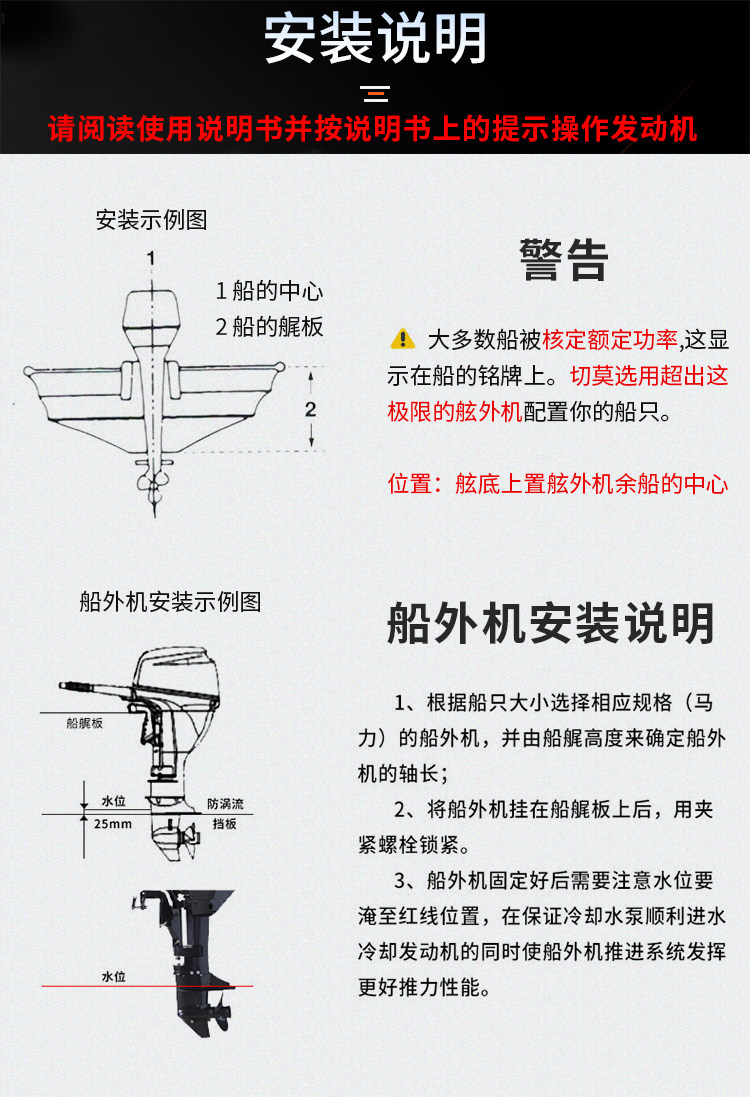 安装说明

请阅读使用说明书并按说明书上的提示操作发动机

安装示例图

1

1 船的中心
2 船的艉板

2

警告

大多数船被核定额定功率,这显示在船的铭牌上。切莫选用超出这极限的舷外机配置你的船只。

位置：舷底上置舷外机余船的中心

船外机安装示例图

船艉板

水位

25mm

防涡流挡板

水位

船外机安装说明

1、根据船只大小选择相应规格（马力）的船外机，并由船艉高度来确定船外机的轴长；

2、将船外机挂在船艉板上后，用夹紧螺栓锁紧。

3、船外机固定好后需要注意水位要淹至红线位置，在保证冷却水泵顺利进水冷却发动机的同时使船外机推进系统发挥更好推力性能。