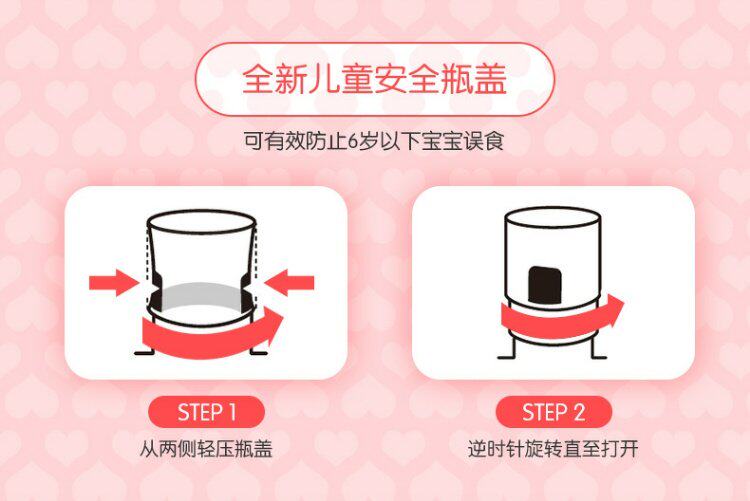 全新儿童安全瓶盖

可有效防止6岁以下宝宝误食

STEP 1
从两侧轻压瓶盖

STEP 2
逆时针旋转直至打开