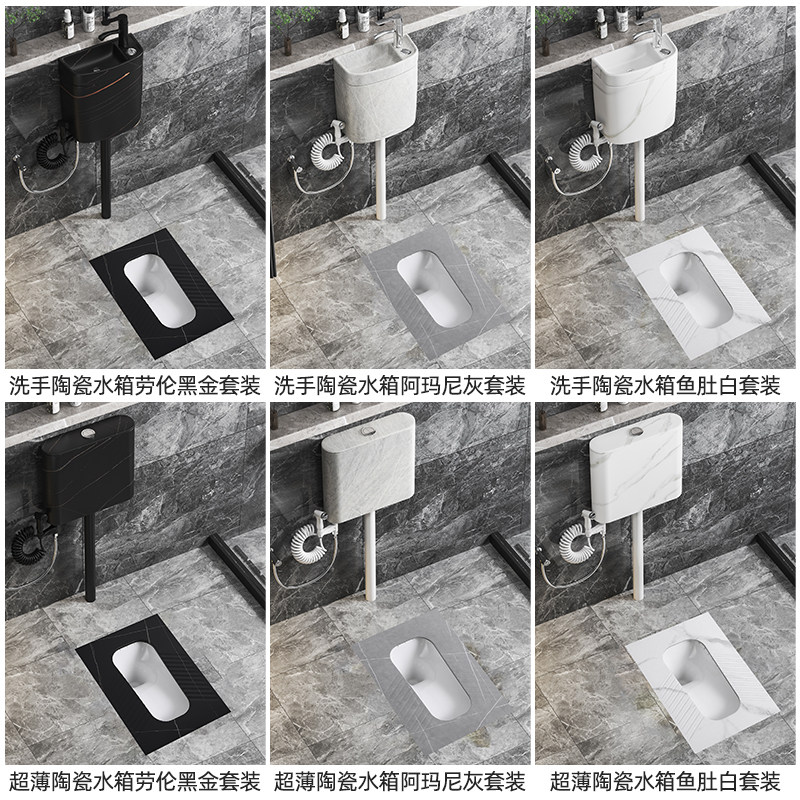 洗手陶瓷水箱劳伦黑金套装

洗手陶瓷水箱阿玛尼灰套装

洗手陶瓷水箱鱼肚白套装

超薄陶瓷水箱劳伦黑金套装

超薄陶瓷水箱阿玛尼灰套装

超薄陶瓷水箱鱼肚白套装