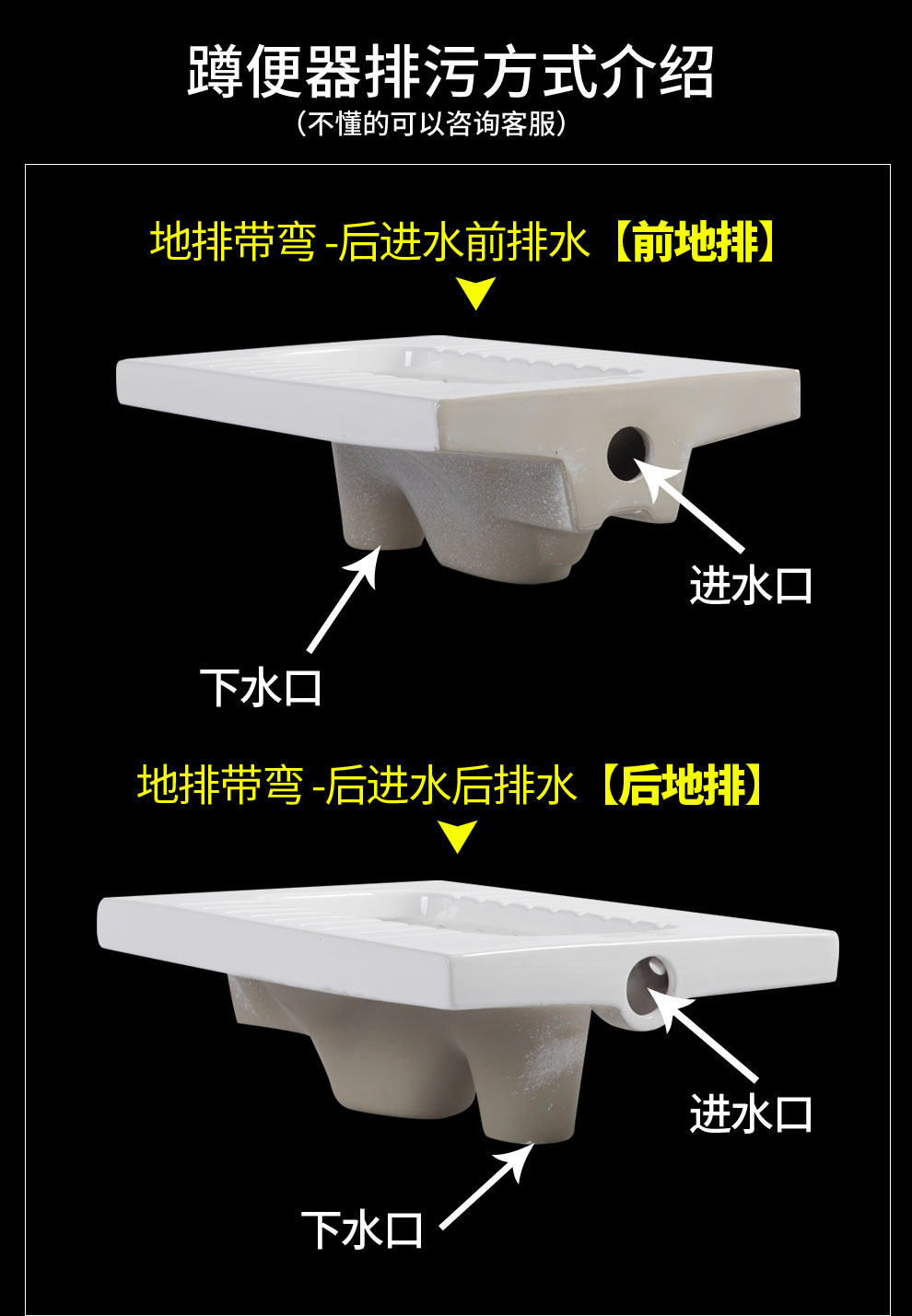 蹲便器排污方式介绍
（不懂的可以咨询客服）

地排带弯 -后进水前排水【前地排】

进水口

下水口

地排带弯 -后进水后排水【后地排】

进水口

下水口