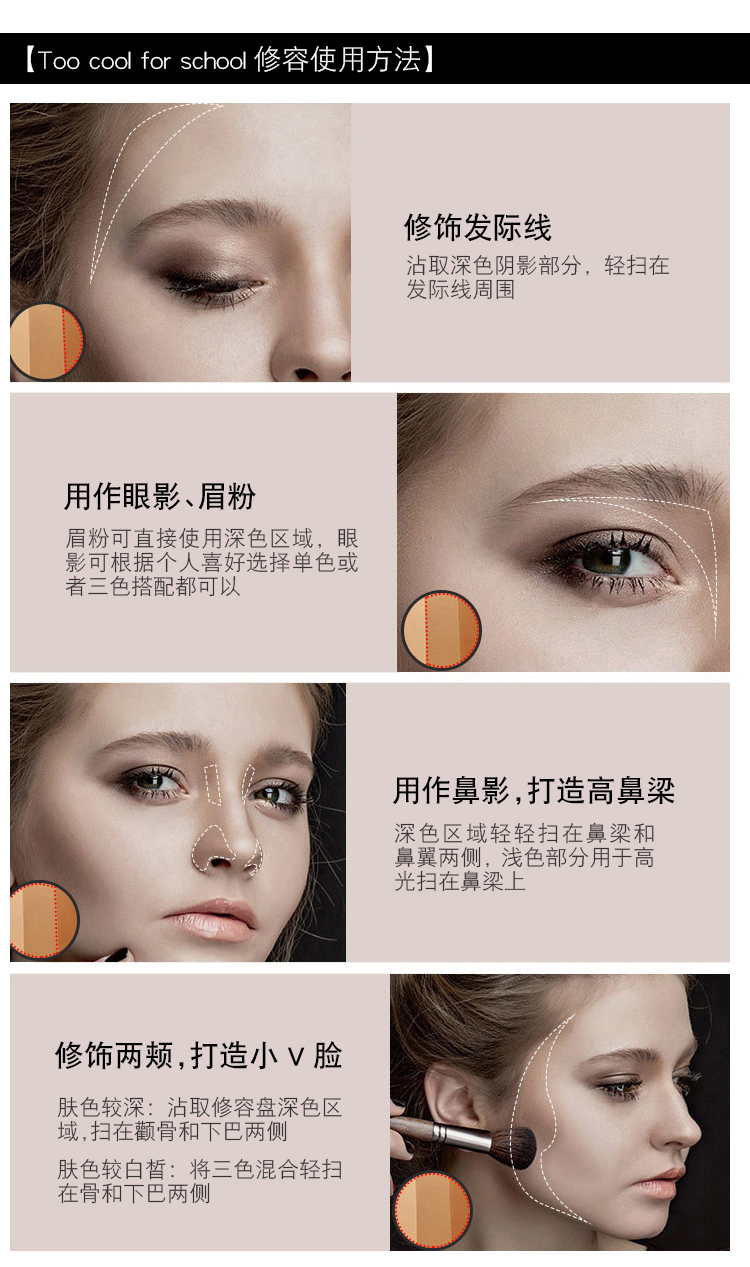 【Too cool for school 修容使用方法】

修饰发际线

沾取深色阴影部分，轻扫在发际线周围

用作眼影、眉粉

眉粉可直接使用深色区域，眼影可根据个人喜好选择单色或者三色搭配都可以

用作鼻影，打造高鼻梁

深色区域轻轻扫在鼻梁和鼻翼两侧，浅色部分用于高光扫在鼻梁上

修饰两颊，打造小 V 脸

肤色较深：沾取修容盘深色区域,扫在颧骨和下巴两侧

肤色较白皙：将三色混合轻扫在骨和下巴两侧