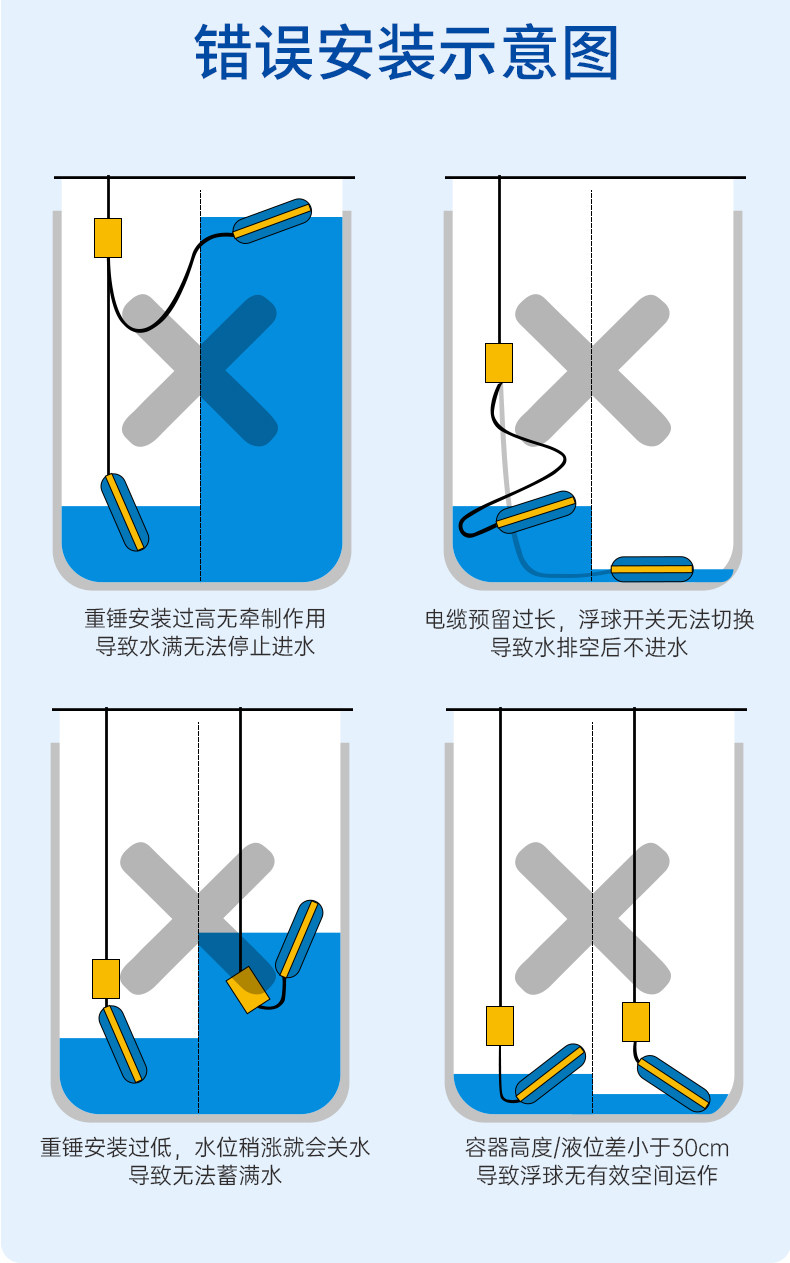 错误安装示意图

重锤安装过高无牵制作用
导致水满无法停止进水

电缆预留过长，浮球开关无法切换
导致水排空后不进水

重锤安装过低，水位稍涨就会关水
导致无法蓄满水

容器高度/液位差小于30cm
导致浮球无有效空间运作