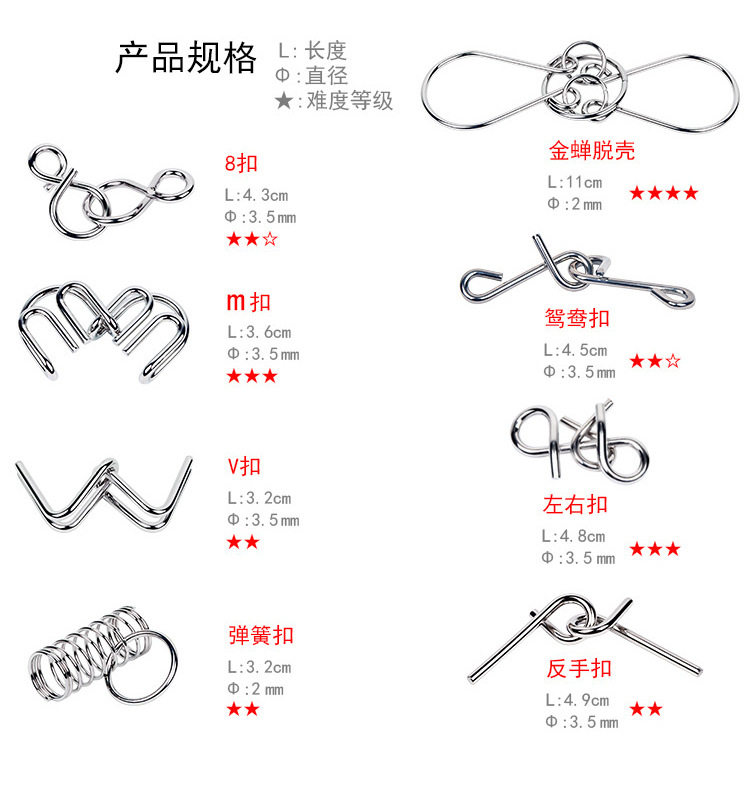 产品规格

L: 长度
Φ: 直径
★: 难度等级

8扣
L:4.3cm
Φ:3.5mm
★★☆

m扣
L:3.6cm
Φ:3.5mm
★★★

V扣
L:3.2cm
Φ:3.5mm
★★

弹簧扣
L:3.2cm
Φ:2mm
★★

金蝉脱壳
L:11cm
Φ:2mm
★★★★

鸳鸯扣
L:4.5cm
Φ:3.5mm
★★☆

左右扣
L:4.8cm
Φ:3.5mm
★★★

反手扣
L:4.9cm
Φ:3.5mm
★★