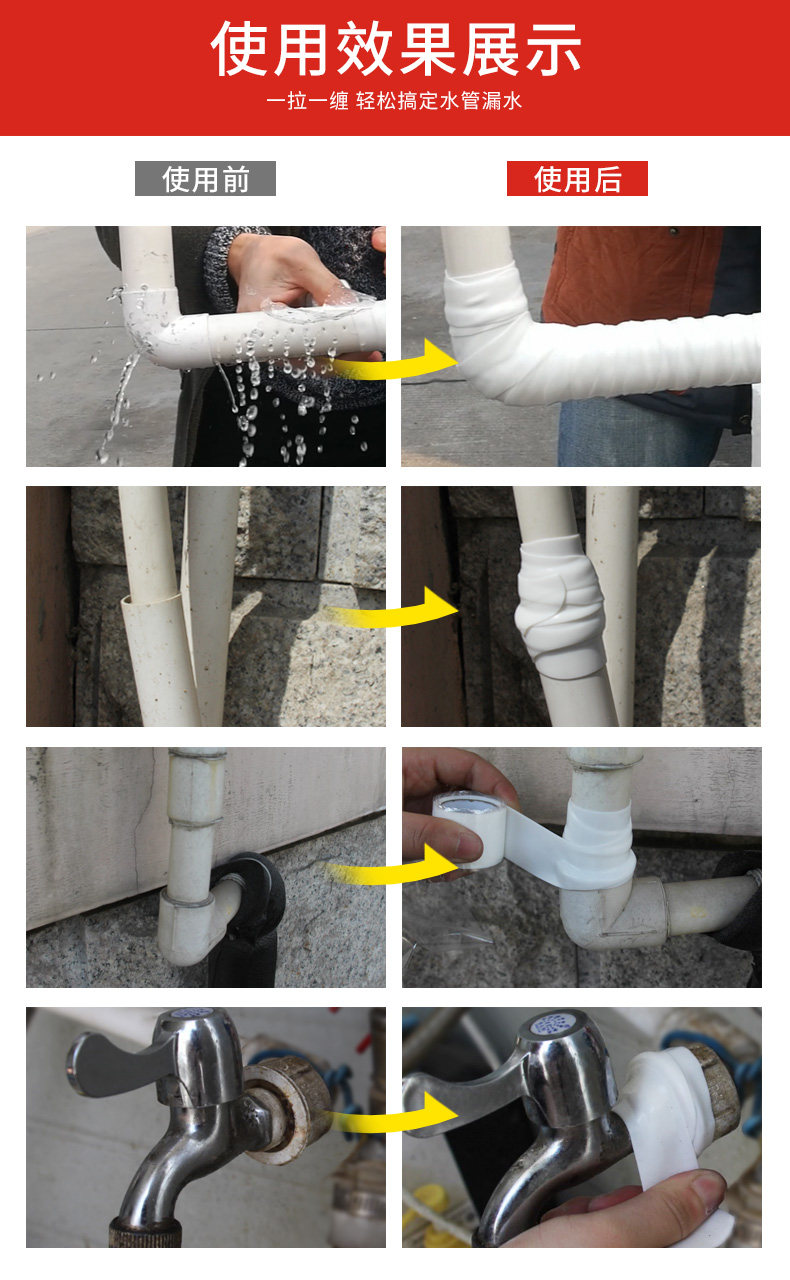 使用效果展示

一拉一缠 轻松搞定水管漏水

使用前

使用后