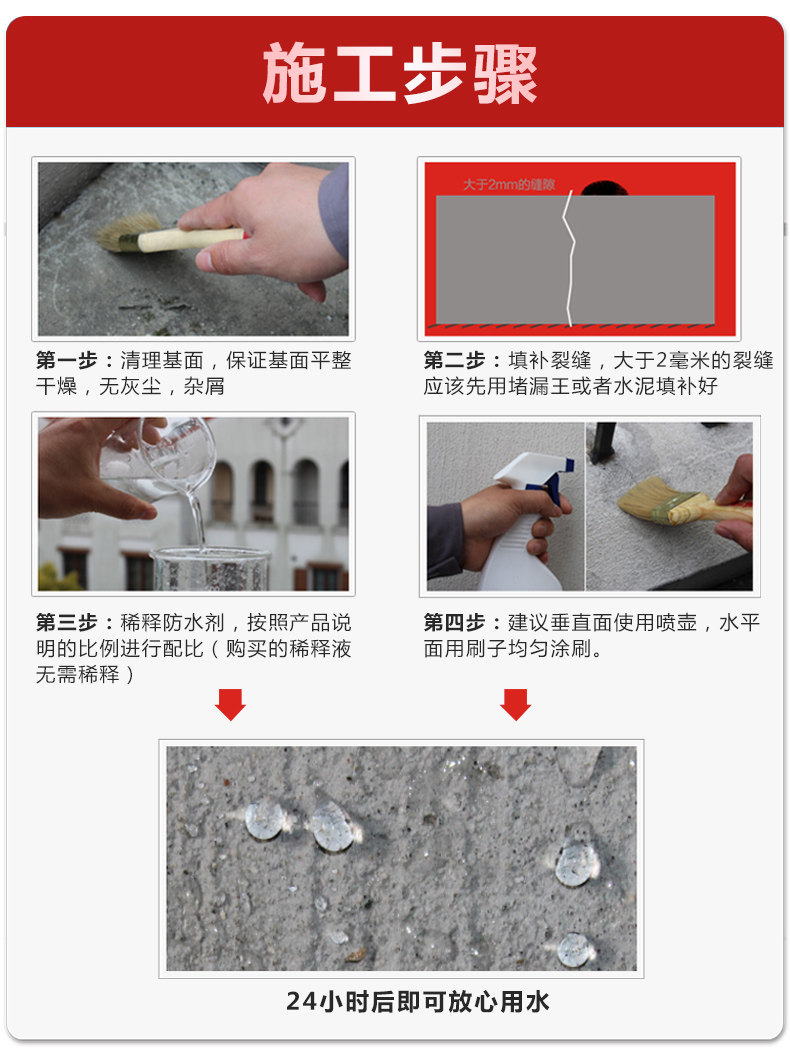 施工步骤

第一步：清理基面，保证基面平整干燥，无灰尘，杂屑

大于2mm的缝隙

第二步：填补裂缝，大于2毫米的裂缝应该先用堵漏王或者水泥填补好

第三步：稀释防水剂，按照产品说明的比例进行配比（购买的稀释液无需稀释）

第四步：建议垂直面使用喷壶，水平面用刷子均匀涂刷。

24小时后即可放心用水