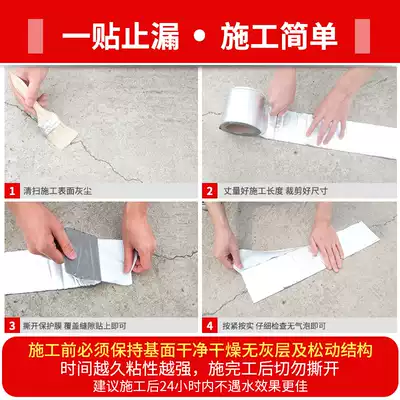 一贴止漏 • 施工简单

1 清扫施工表面灰尘

2 丈量好施工长度 裁剪好尺寸

3 撕开保护膜 覆盖缝隙贴上即可

4 按紧按实 仔细检查无气泡即可

施工前必须保持基面干净干燥无灰层及松动结构
时间越久粘性越强，施完工后切勿撕开
建议施工后24小时内不遇水效果更佳