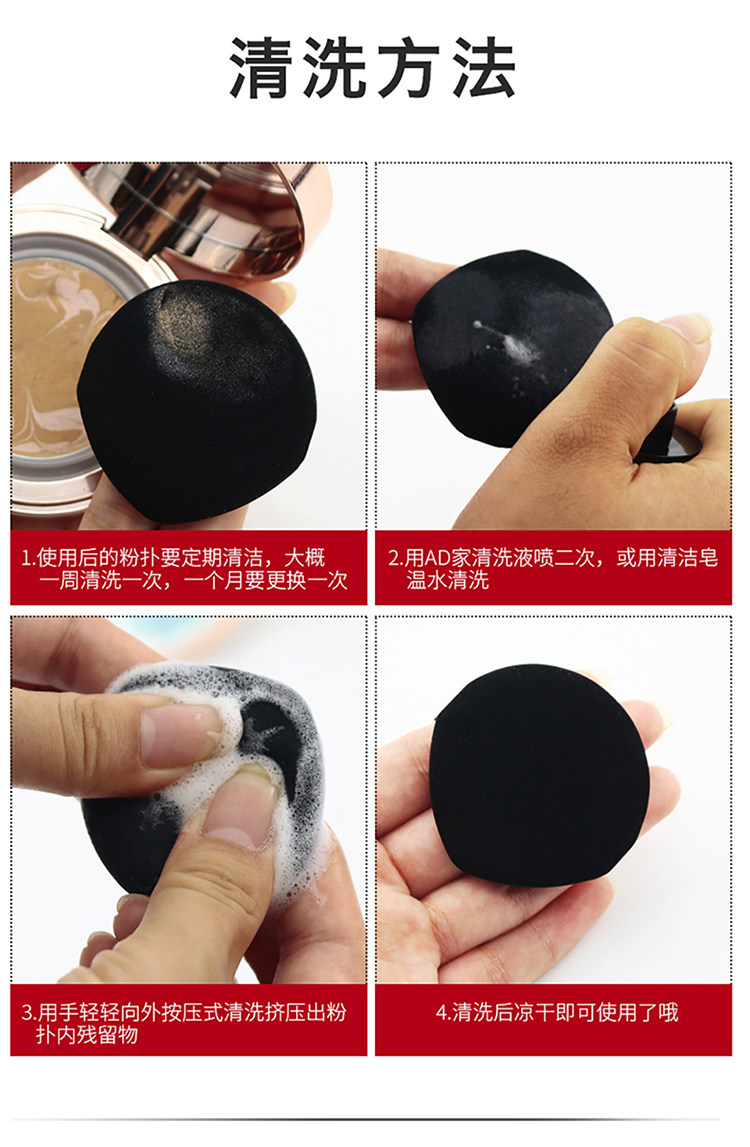 清洗方法

1.使用后的粉扑要定期清洁，大概一周清洗一次，一个月要更换一次

2.用AD家清洗液喷二次，或用清洁皂温水清洗

3.用手轻轻向外按压式清洗挤压出粉扑内残留物

4.清洗后凉干即可使用了哦