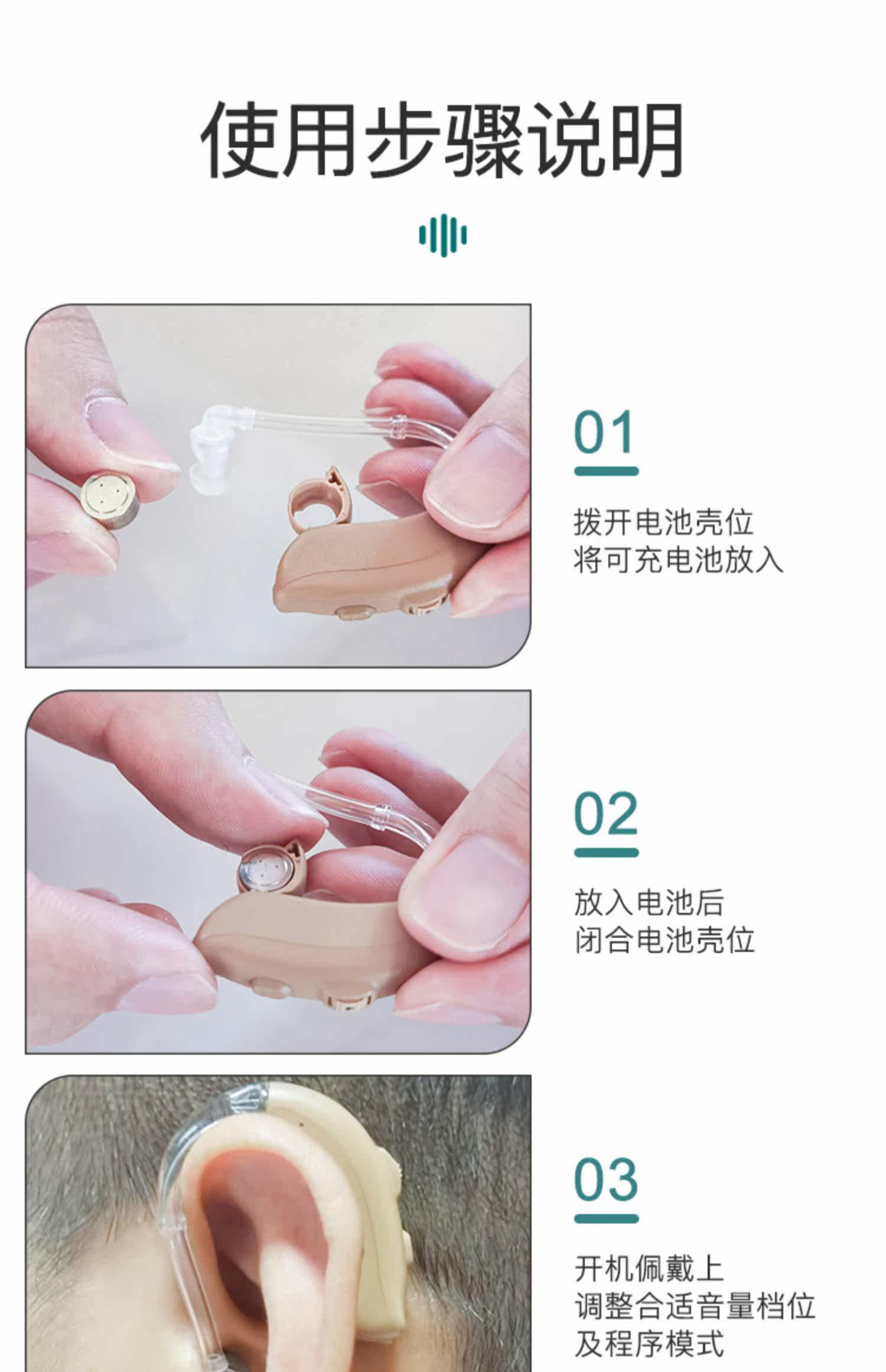 使用步骤说明

01

拨开电池壳位
将可充电池放入

02

放入电池后
闭合电池壳位

03

开机佩戴上
调整合适音量档位
及程序模式