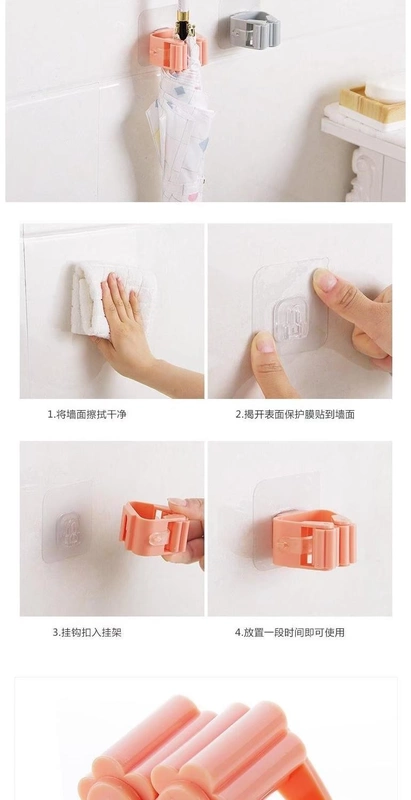 1.将墙面擦拭干净

2.揭开表面保护膜贴到墙面

3.挂钩扣入挂架

4.放置一段时间即可使用