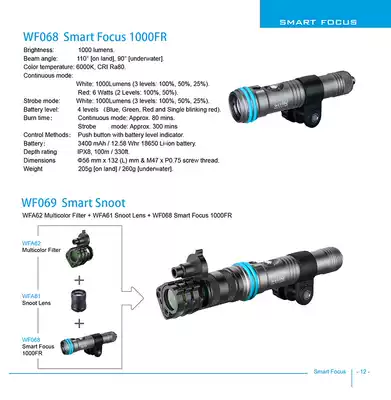 SMART FOCUS

WF068 Smart Focus 1000FR

Brightness: 1000 lumens.
Beam angle: 110° [on land], 90° [underwater].
Color temperature: 6000K, CRI Ra80.
Continuous mode:
White: 1000Lumens (3 levels: 100%, 50%, 25%).
Red: 6 Watts (2 Levels: 100%, 50%).
Strobe mode: White: 1000Lumens (3 levels: 100%, 50%, 25%).
Battery level: 4 levels (Blue, Green, Red and Single blinking red).
Burn time: Continuous mode: Approx. 80 mins.
Strobe mode: Approx. 300 mins
Control Methods: Push button with battery level indicator.
Battery: 3400 mAh / 12.58 Whr 18650 Li-ion battery.
Depth rating IPX8, 100m / 330ft.
Dimensions Φ56 mm x 132 (L) mm & M47 x P0.75 screw thread.
Weight 205g [on land] / 260g [underwater].

WF069 Smart Snoot

WFA62 Multicolor Filter + WFA61 Snoot Lens + WF068 Smart Focus 1000FR

WFA62
Multicolor Filter

+

WFA61
Snoot Lens

+

WF068
Smart Focus
1000FR

Smart Focus - 12 -