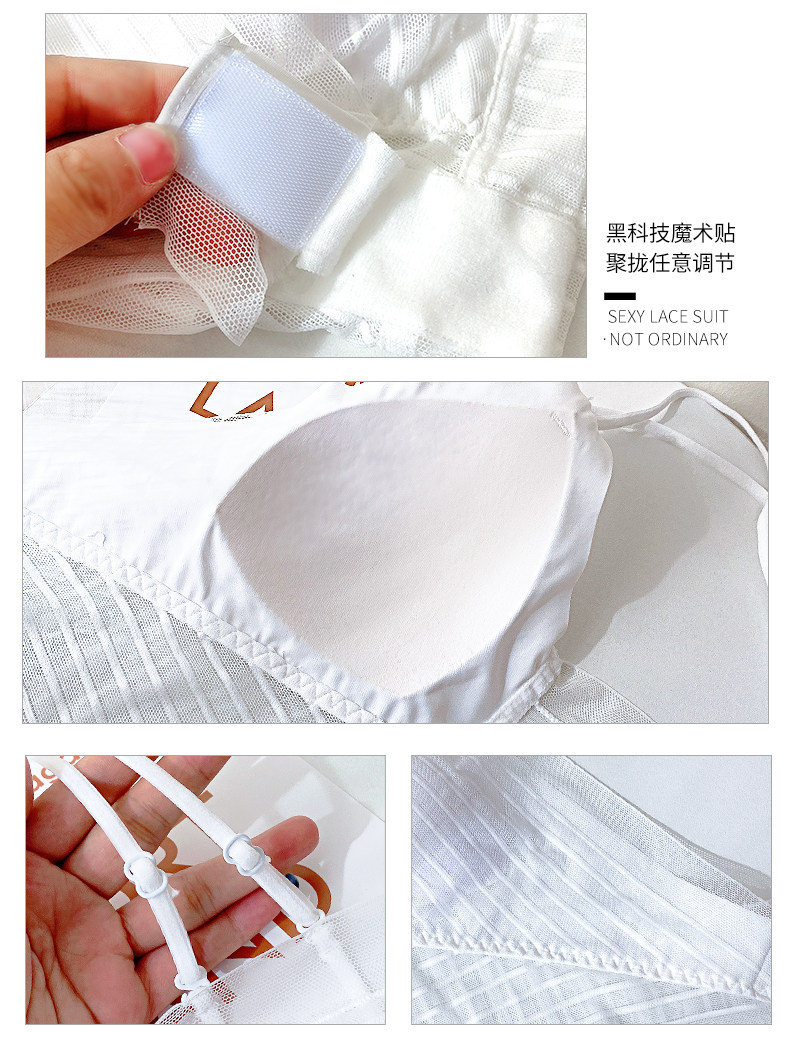 黑科技魔术贴
聚拢任意调节

SEXY LACE SUIT
· NOT ORDINARY