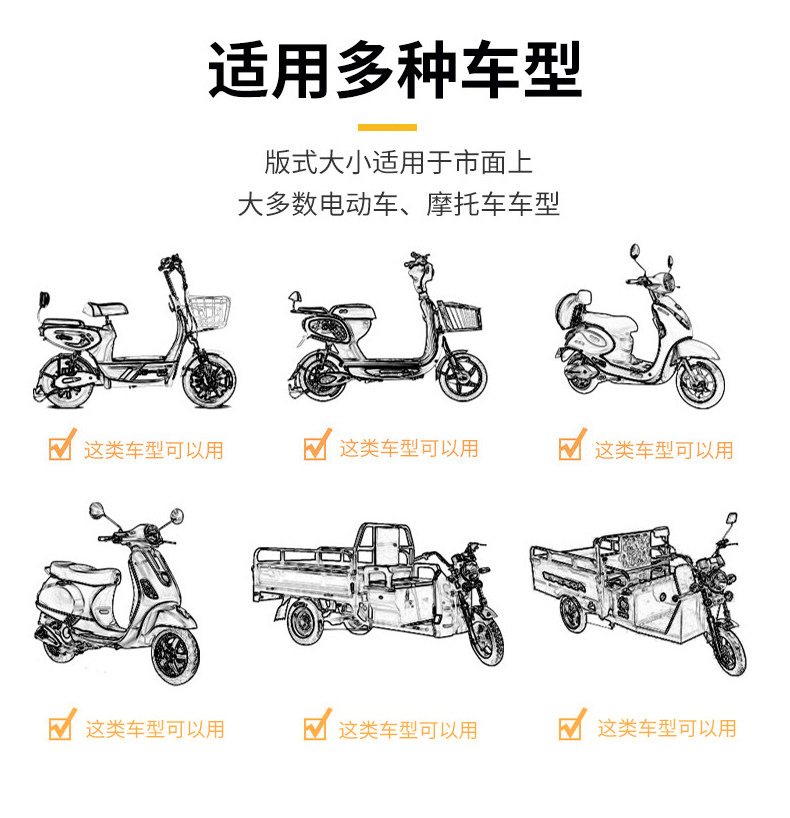 适用多种车型

版式大小适用于市面上
大多数电动车、摩托车车型

这类车型可以用

这类车型可以用

这类车型可以用

这类车型可以用

这类车型可以用

这类车型可以用