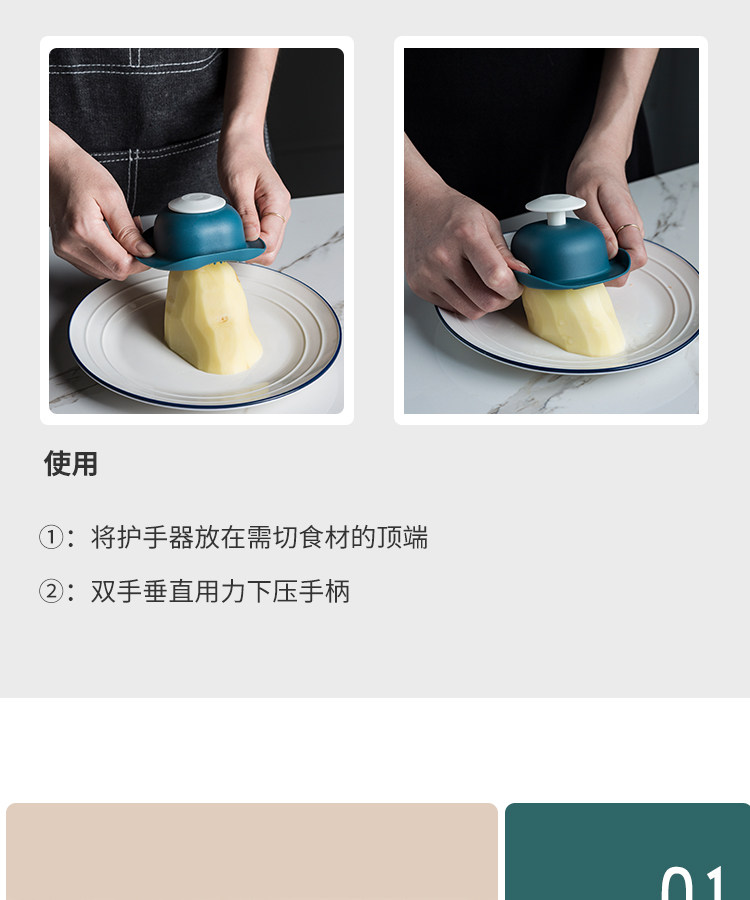 使用

①：将护手器放在需切食材的顶端

②：双手垂直用力下压手柄

01