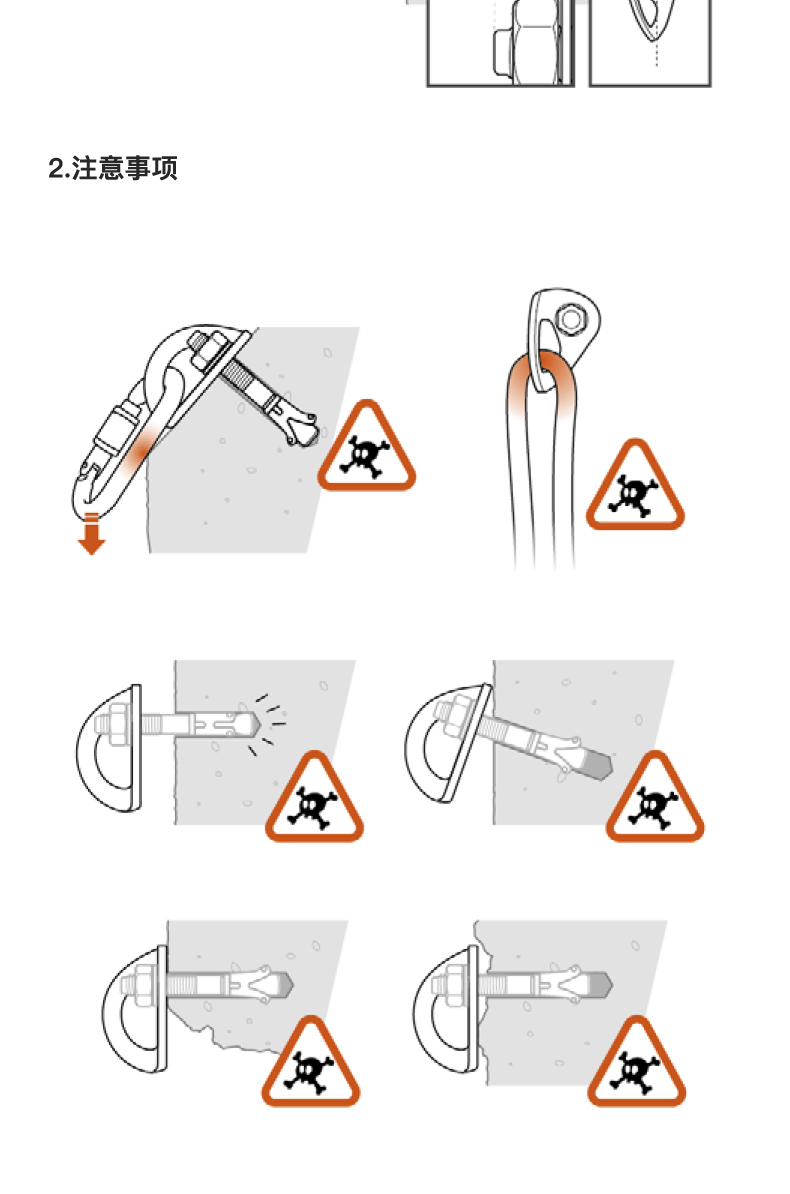 2.注意事项