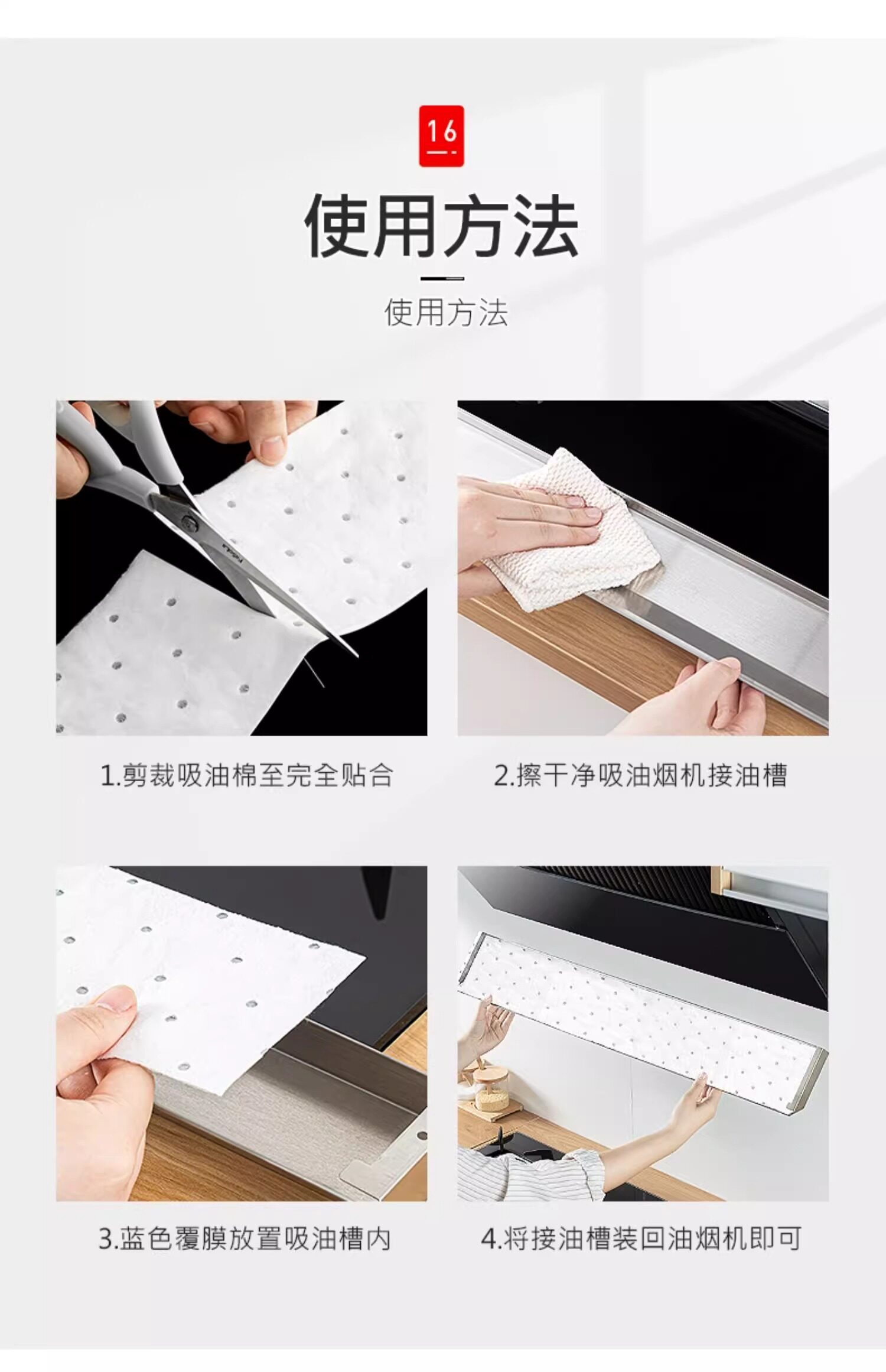 16

使用方法

使用方法

1.剪裁吸油棉至完全贴合

2.擦干净吸油烟机接油槽

3.蓝色覆膜放置吸油槽内

4.将接油槽装回油烟机即可