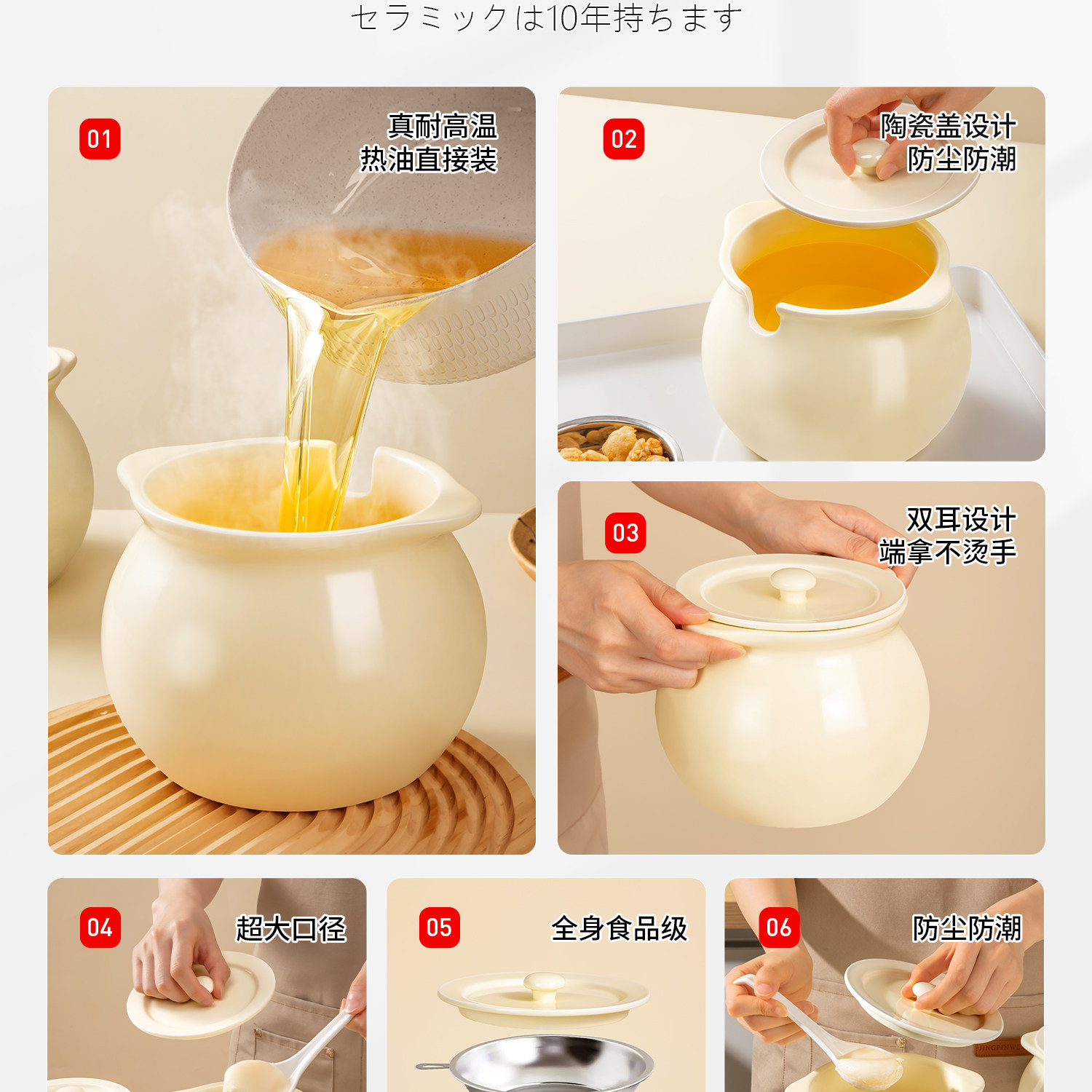 セラミックは10年持ちます

01
真耐高温
热油直接装

02
陶瓷盖设计
防尘防潮

03
双耳设计
端拿不烫手

04
超大口径

05
全身食品级

06
防尘防潮