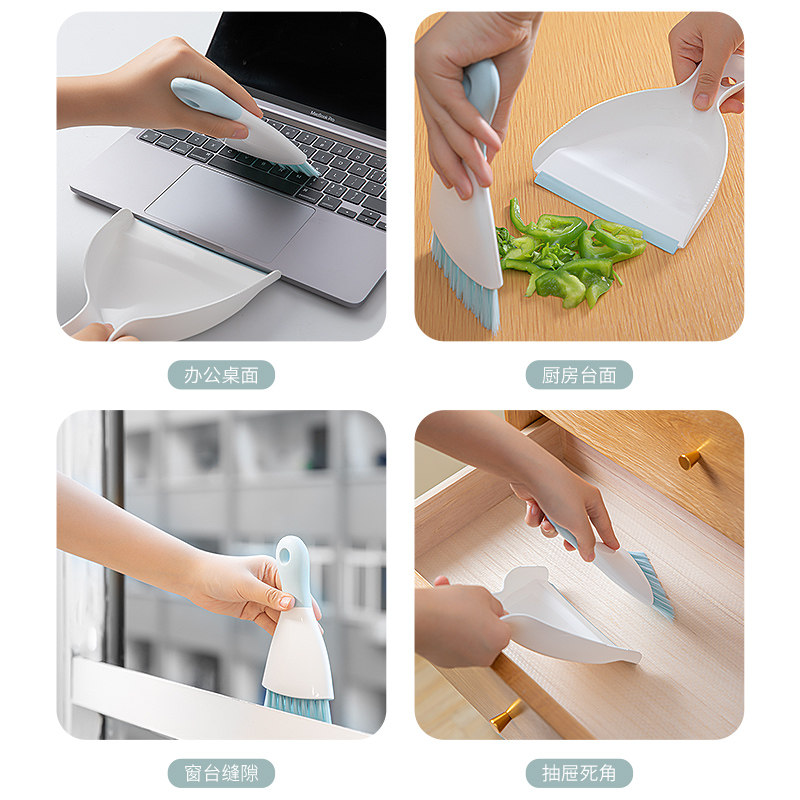 MacBook Pro

办公桌面

厨房台面

窗台缝隙

抽屉死角