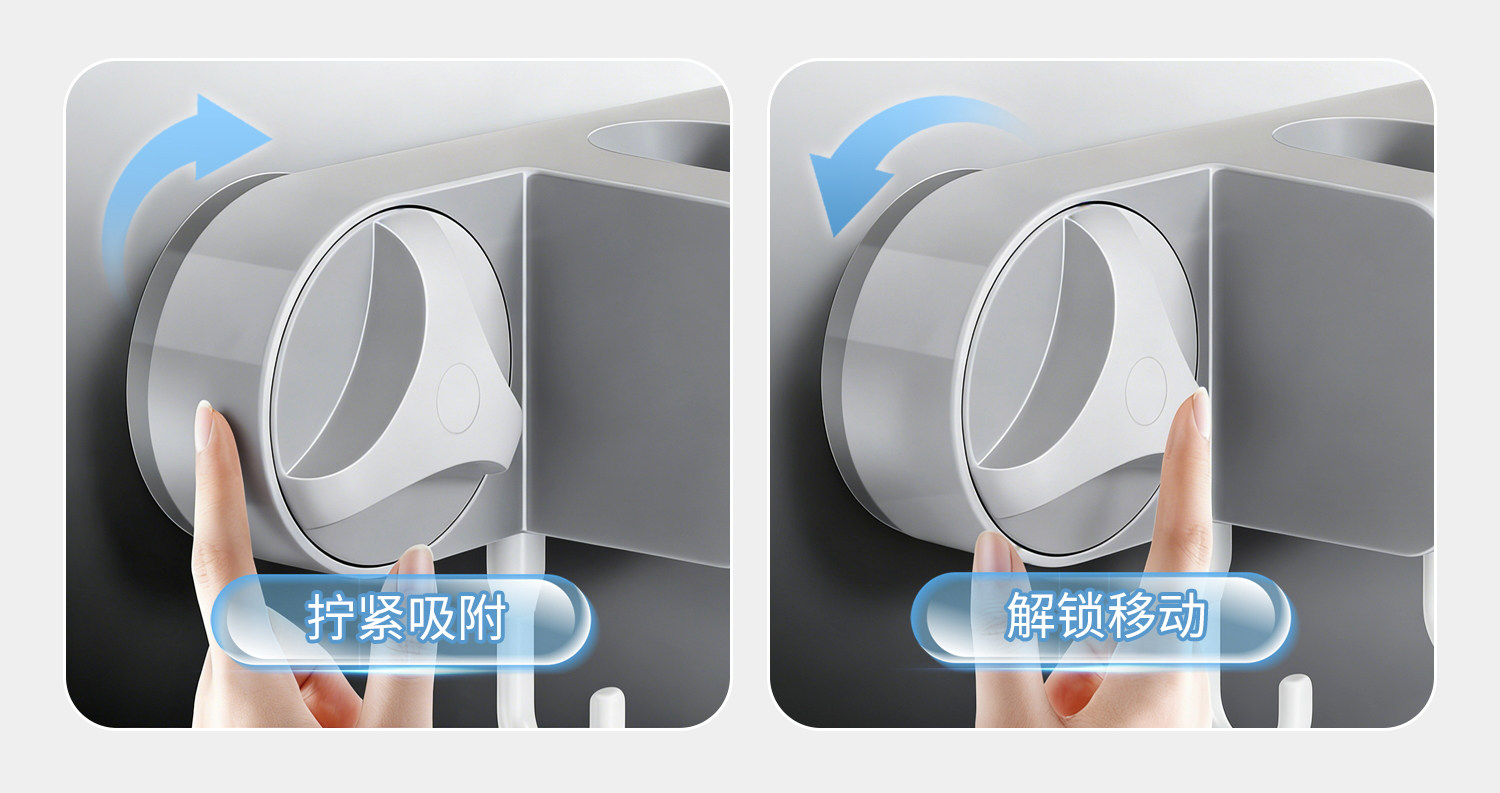 拧紧吸附

解锁移动