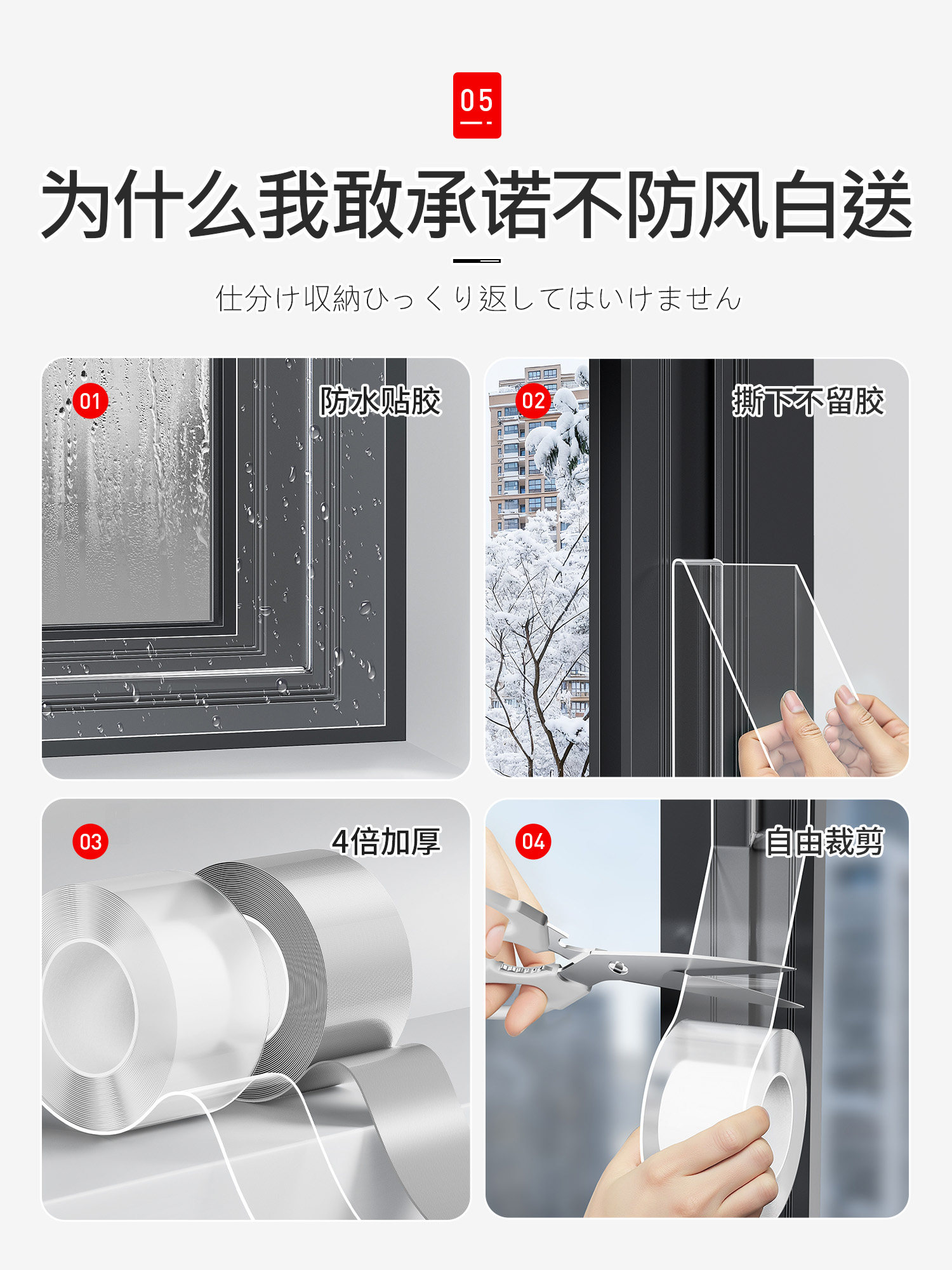 05

为什么我敢承诺不防风白送

仕分け収納ひっくり返してはいけません

01

防水贴胶

02

撕下不留胶

03

4倍加厚

04

自由裁剪