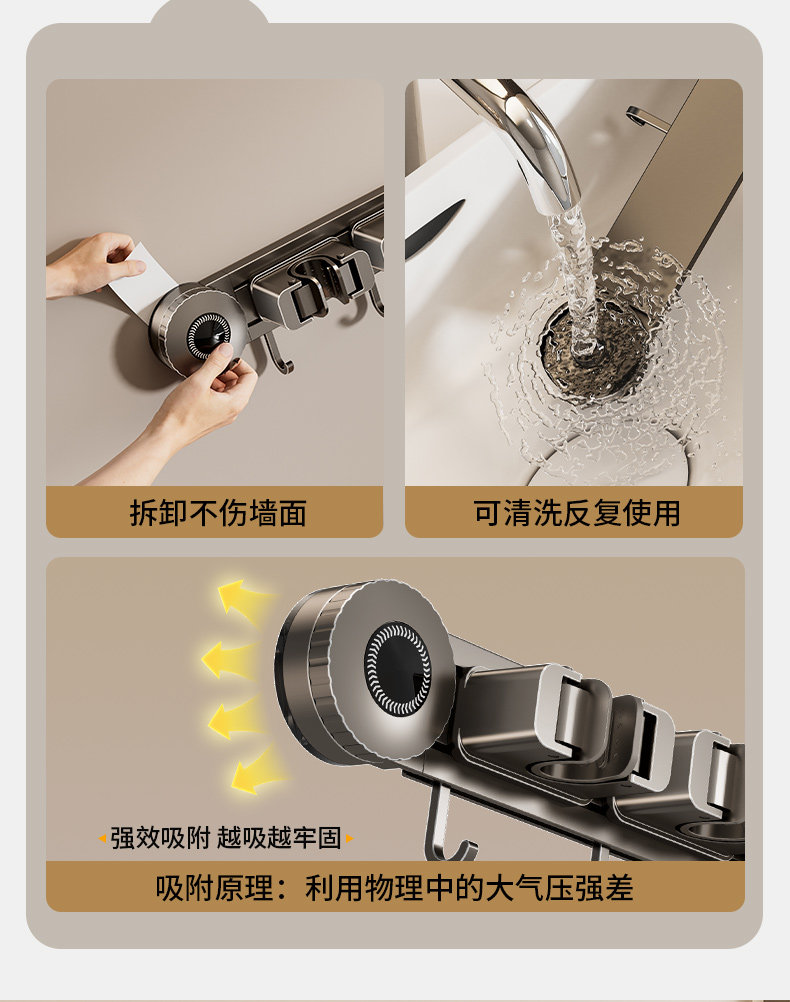 拆卸不伤墙面

可清洗反复使用

强效吸附 越吸越牢固

吸附原理：利用物理中的大气压强差