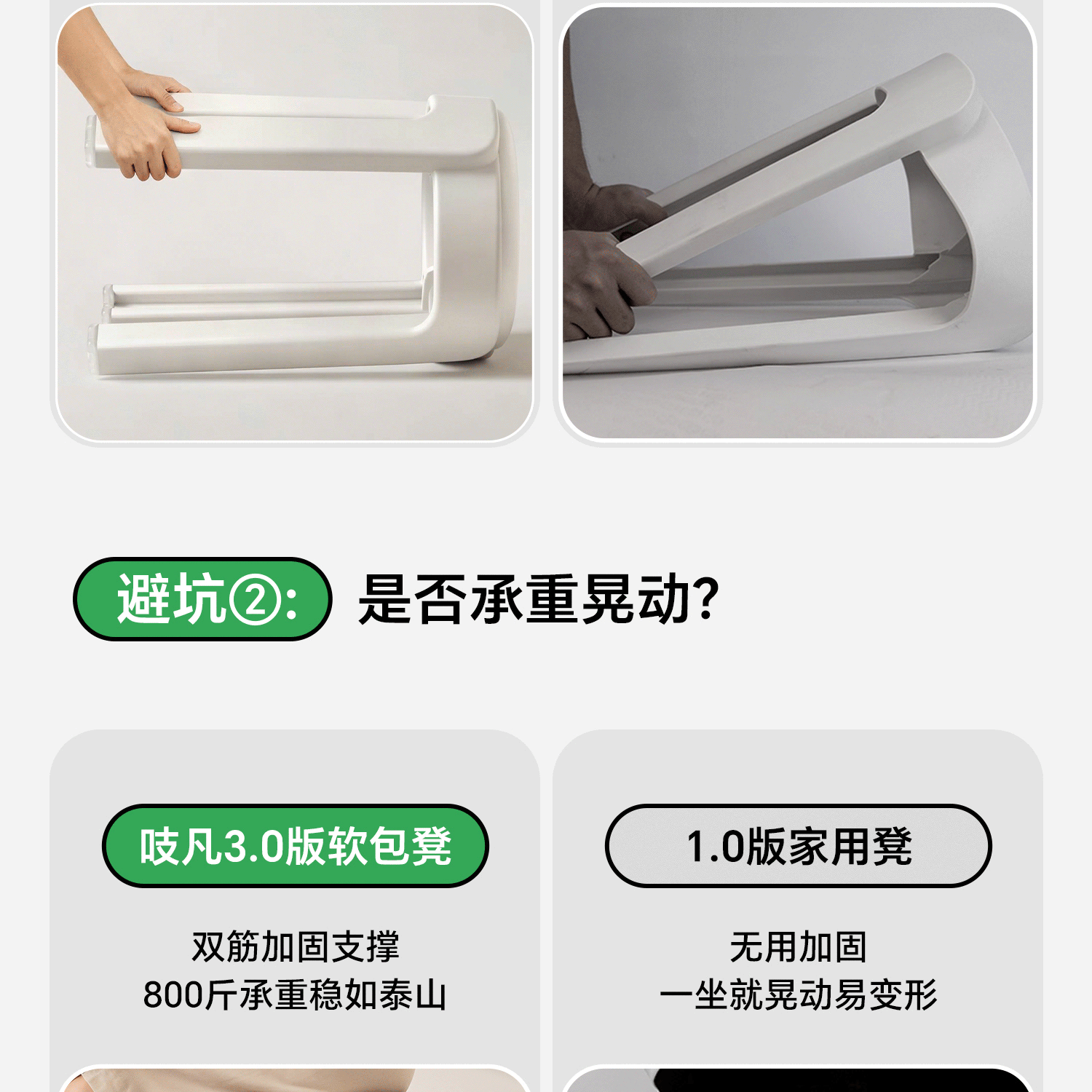 避坑②: 是否承重晃动?

吱凡3.0版软包凳

双筋加固支撑
800斤承重稳如泰山

1.0版家用凳

无用加固
一坐就晃动易变形