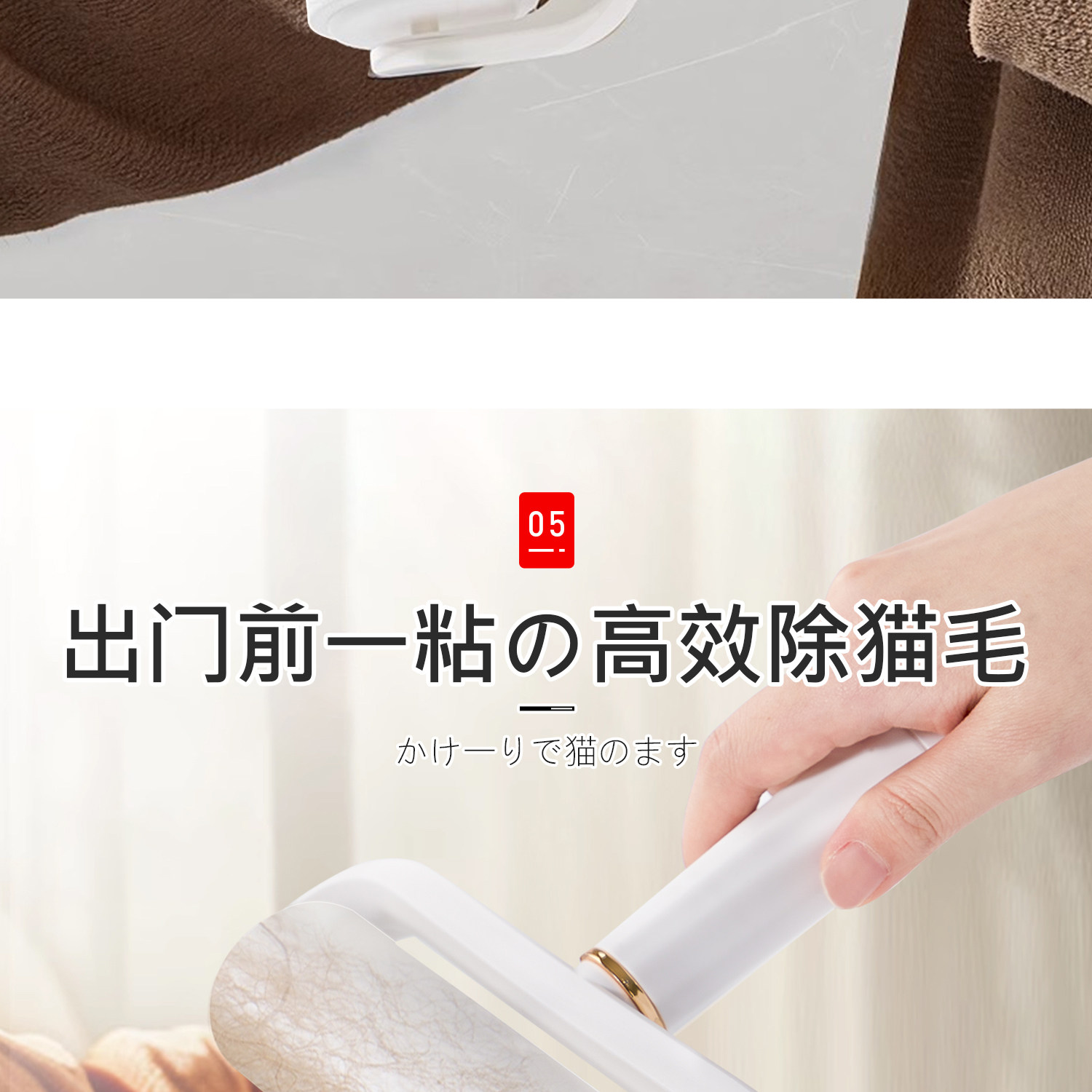 05

出门前一粘の高效除猫毛

かけーりで猫のます