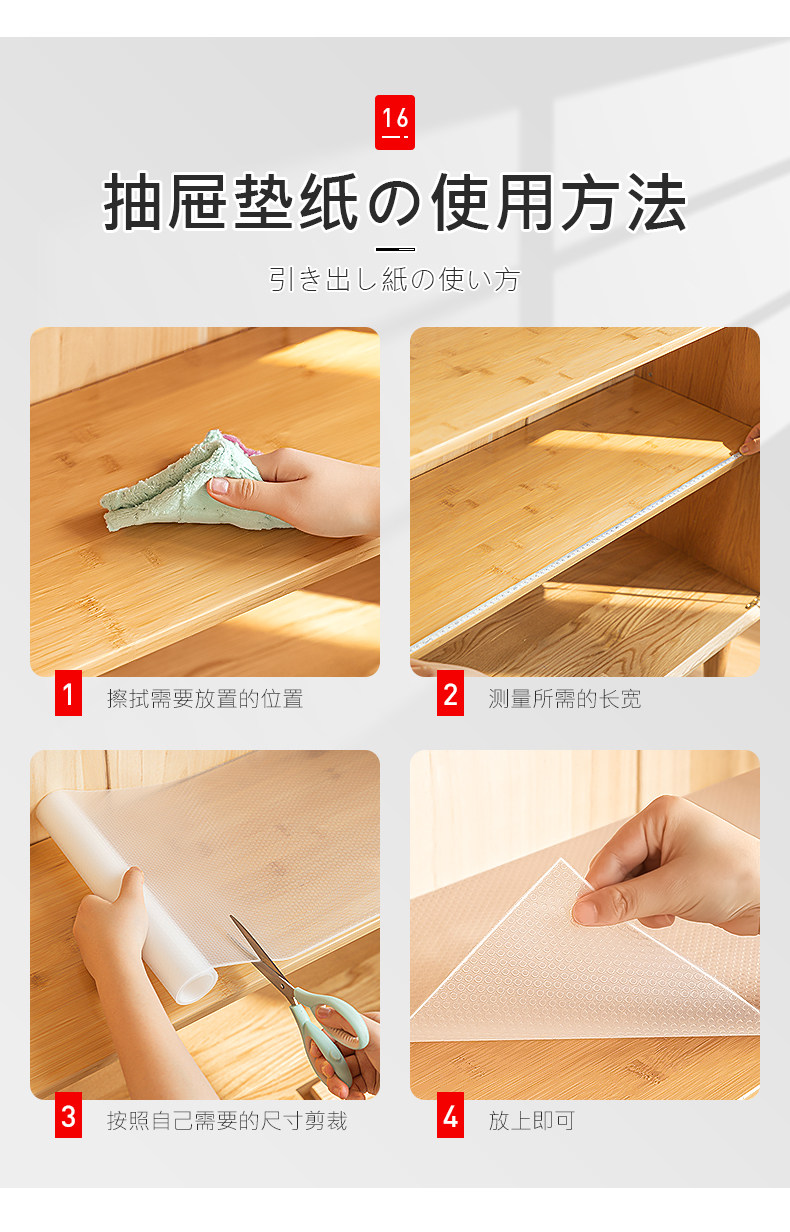 16

抽屉垫纸の使用方法

引き出し紙の使い方

1 擦拭需要放置的位置

2 测量所需的长宽

3 按照自己需要的尺寸剪裁

4 放上即可