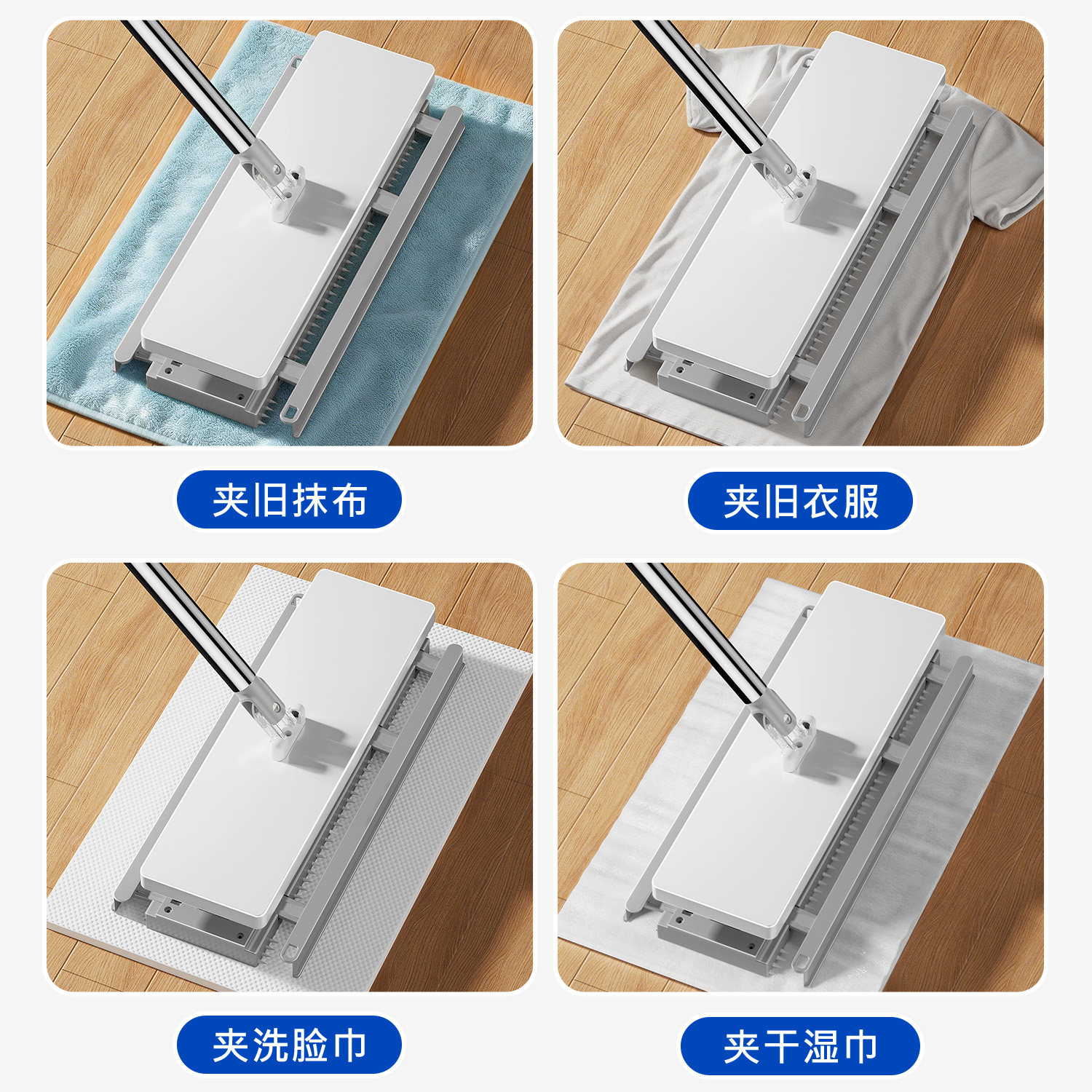 夹旧抹布

夹旧衣服

夹洗脸巾

夹干湿巾