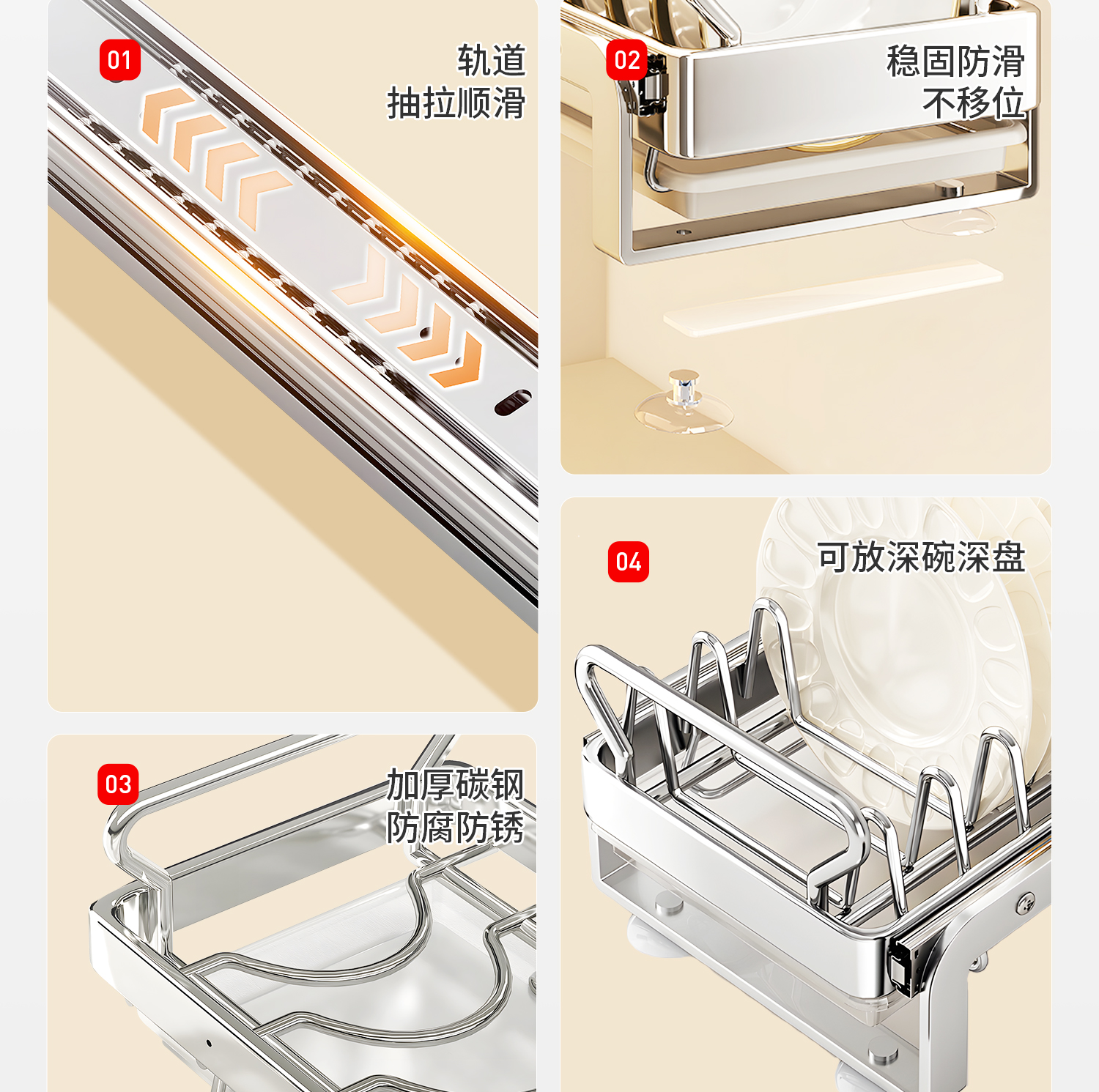 01
轨道
抽拉顺滑

02
稳固防滑
不移位

03
加厚碳钢
防腐防锈

04
可放深碗深盘