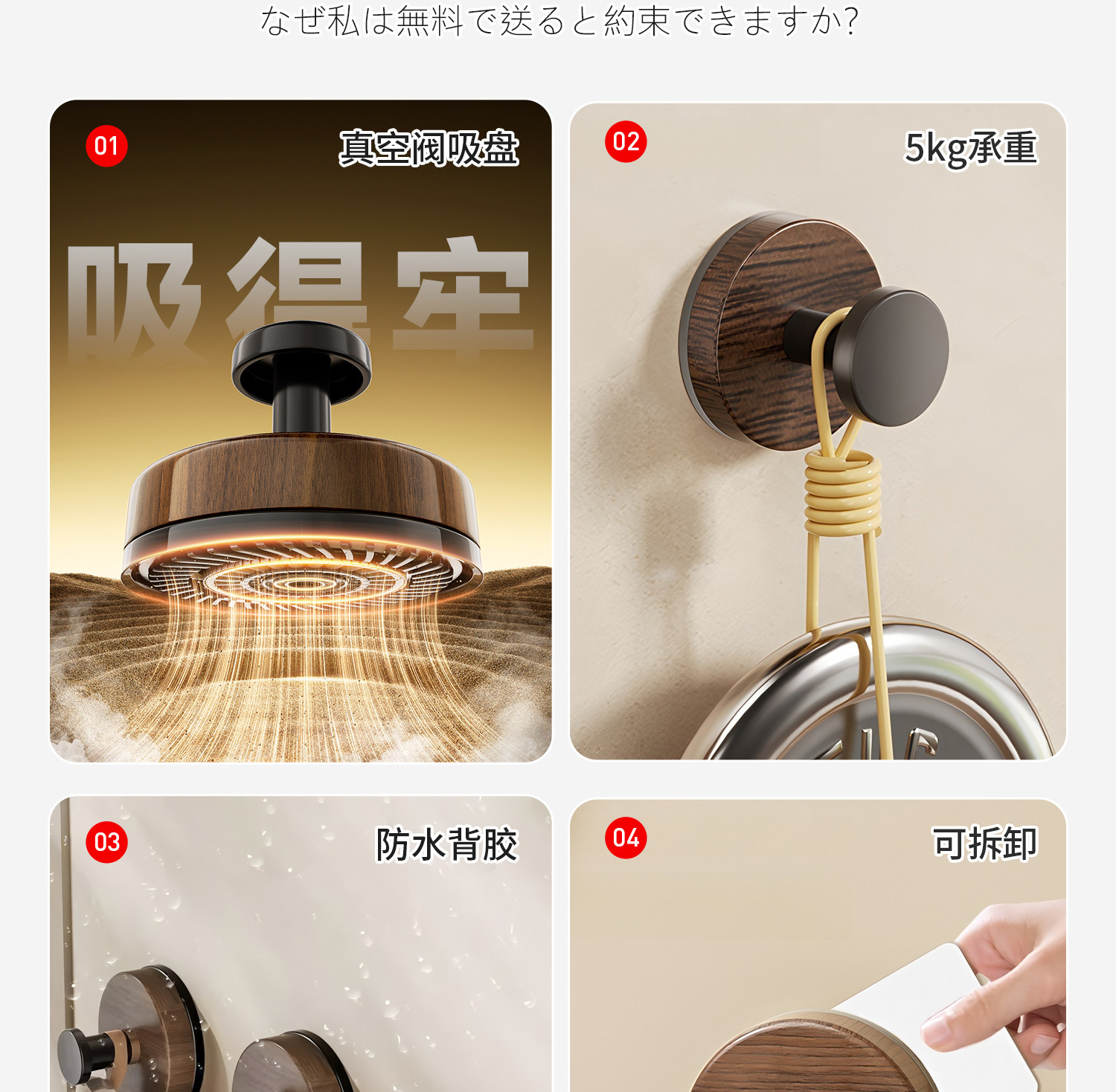 なぜ私は無料で送ると約束できますか?

01

真空阀吸盘

吸得牢

02

5kg承重

03

防水背胶

04

可拆卸