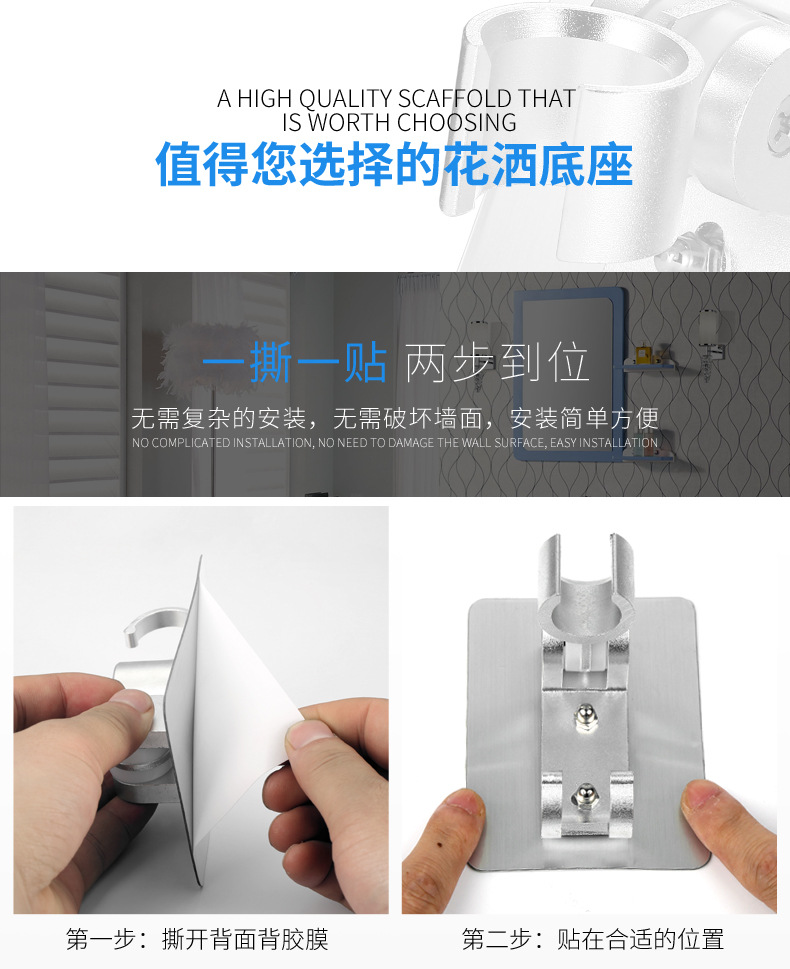 A HIGH QUALITY SCAFFOLD THAT IS WORTH CHOOSING
值得您选择的花洒底座

一撕一贴 两步到位
无需复杂的安装，无需破坏墙面，安装简单方便
NO COMPLICATED INSTALLATION, NO NEED TO DAMAGE THE WALL SURFACE, EASY INSTALLATION

第一步：撕开背面背胶膜

第二步：贴在合适的位置