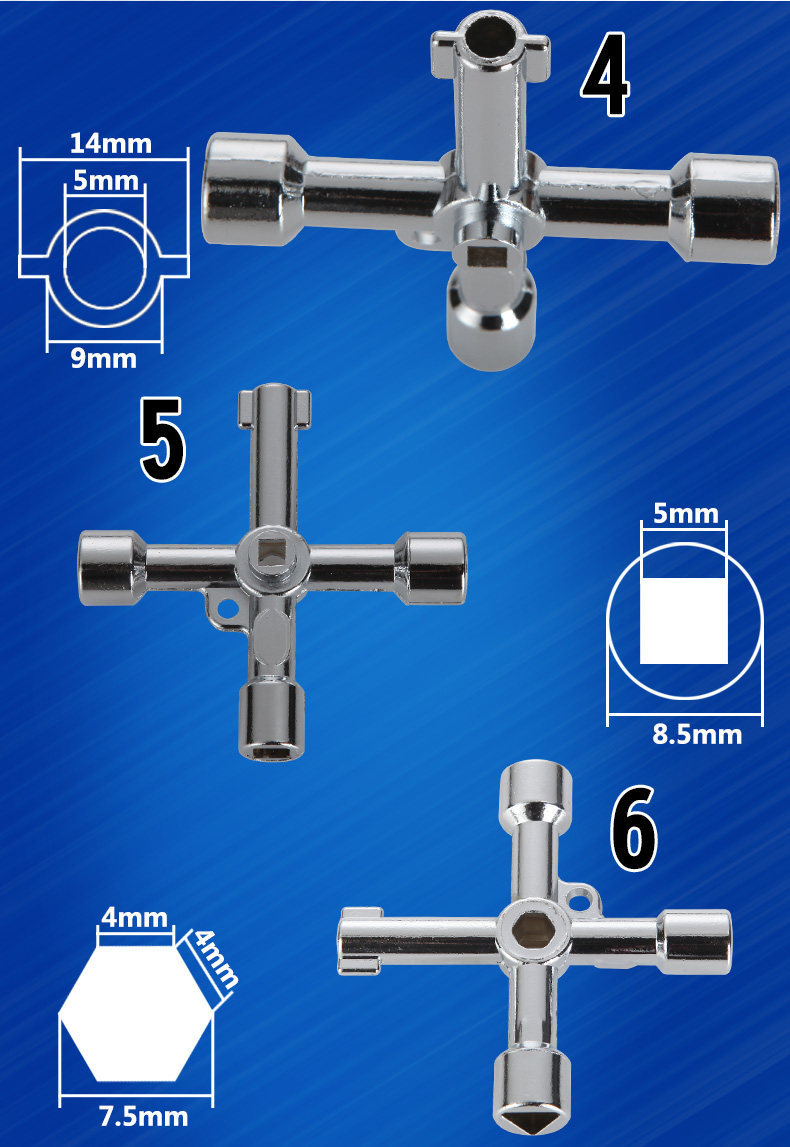 4

14mm
5mm
9mm

5

5mm
8.5mm

6

4mm
4mm
7.5mm