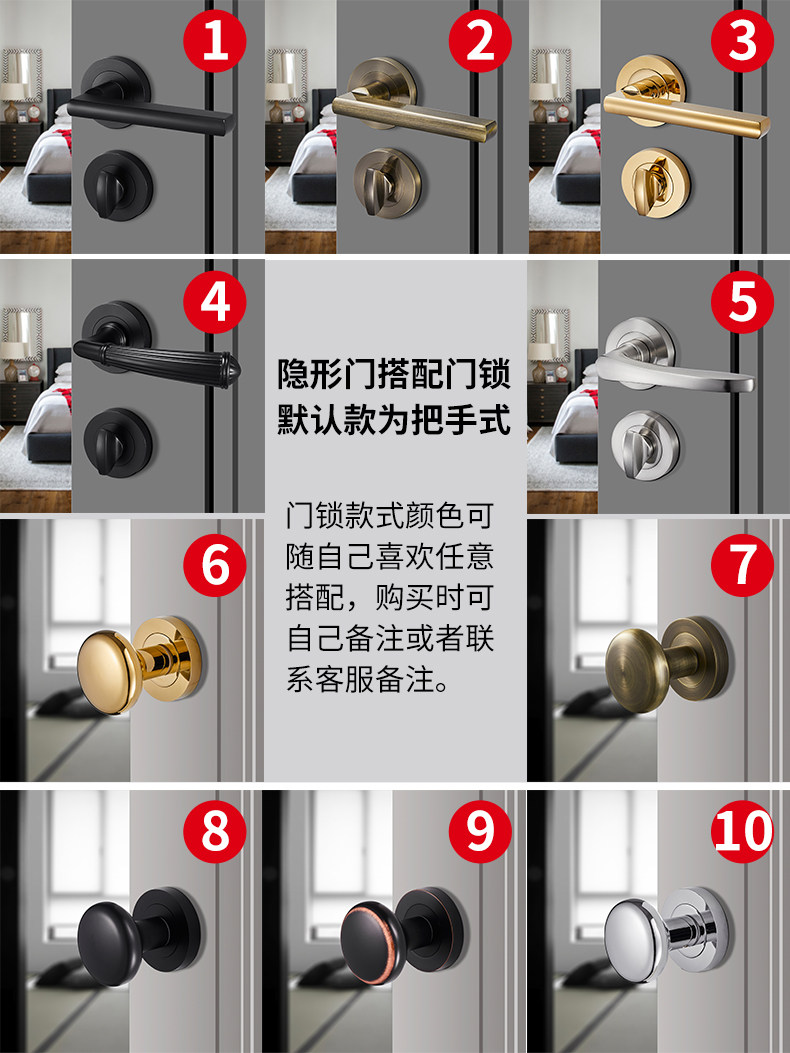 1

2

3

4

隐形门搭配门锁
默认款为把手式

5

门锁款式颜色可随自己喜欢任意搭配，购买时可自己备注或者联系客服备注。

6

7

8

9

10