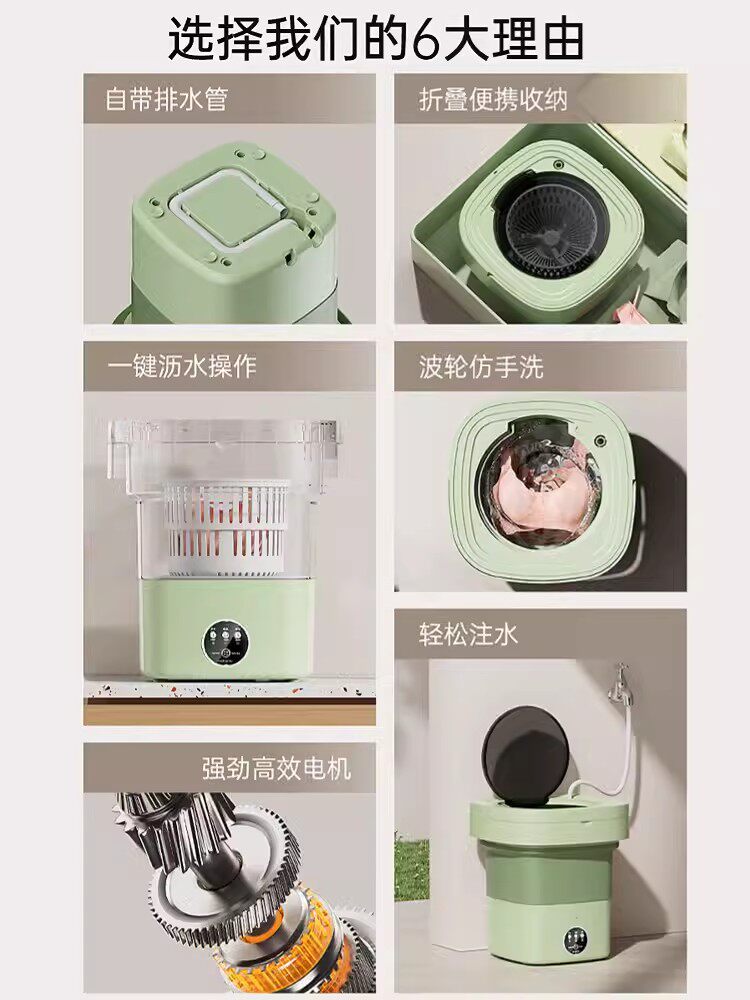 选择我们的6大理由

自带排水管

折叠便携收纳

一键沥水操作

波轮仿手洗

轻松注水

强劲高效电机