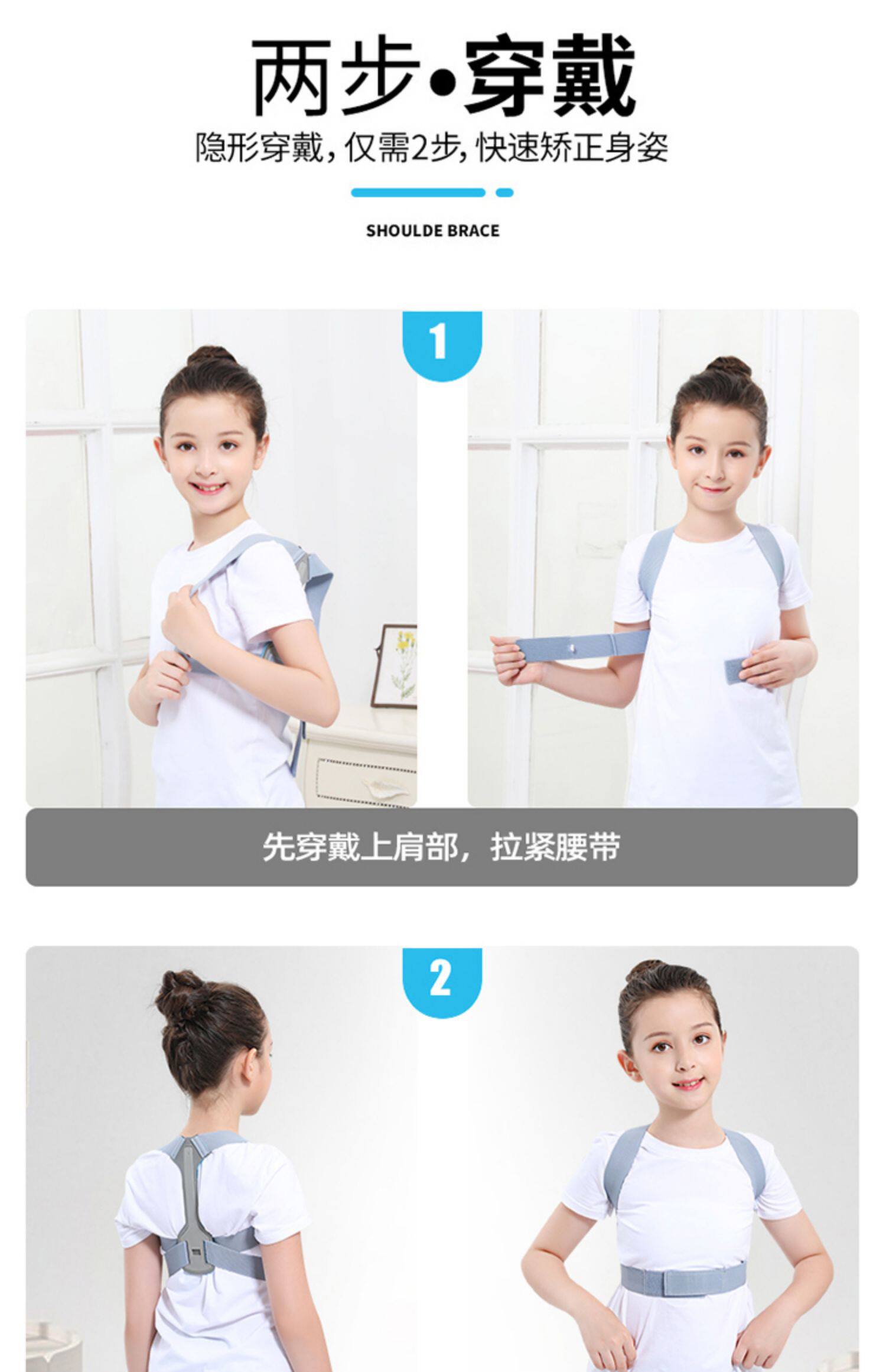 两步•穿戴

隐形穿戴，仅需2步，快速矫正身姿

SHOULDE BRACE

1

先穿戴上肩部，拉紧腰带

2