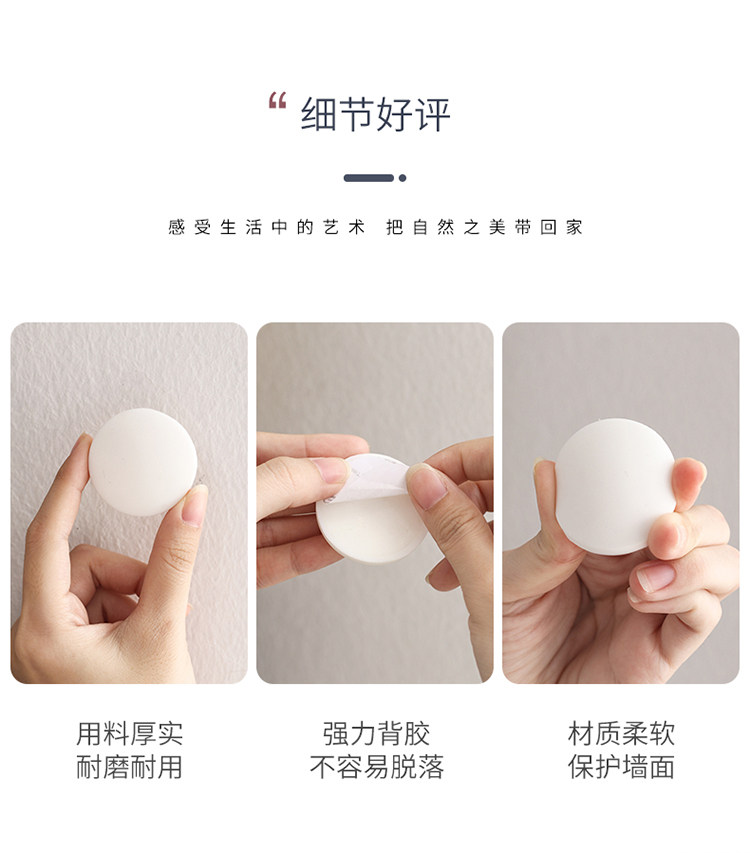 “ 细节好评

感受生活中的艺术 把自然之美带回家

用料厚实
耐磨耐用

强力背胶
不容易脱落

材质柔软
保护墙面